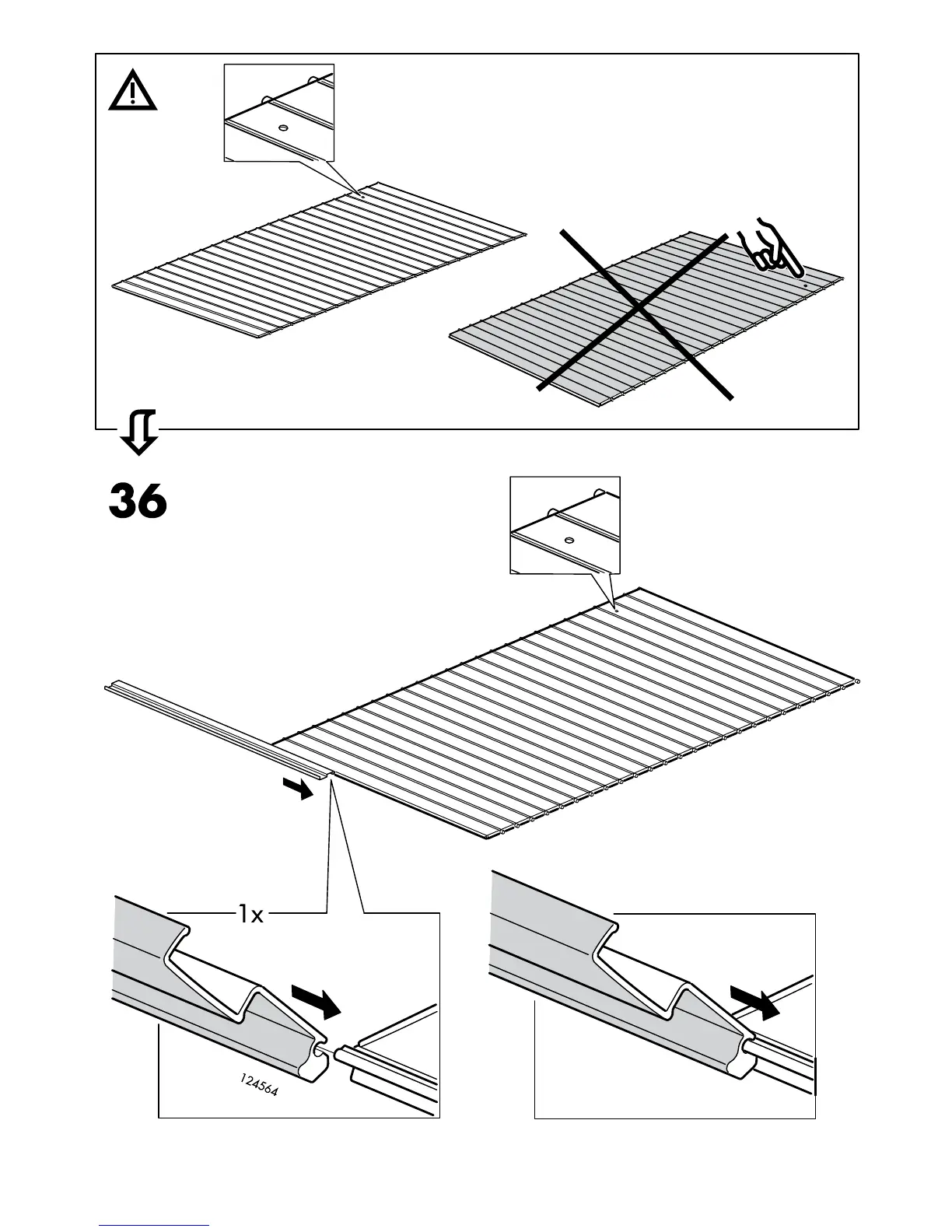 36

1x

124564