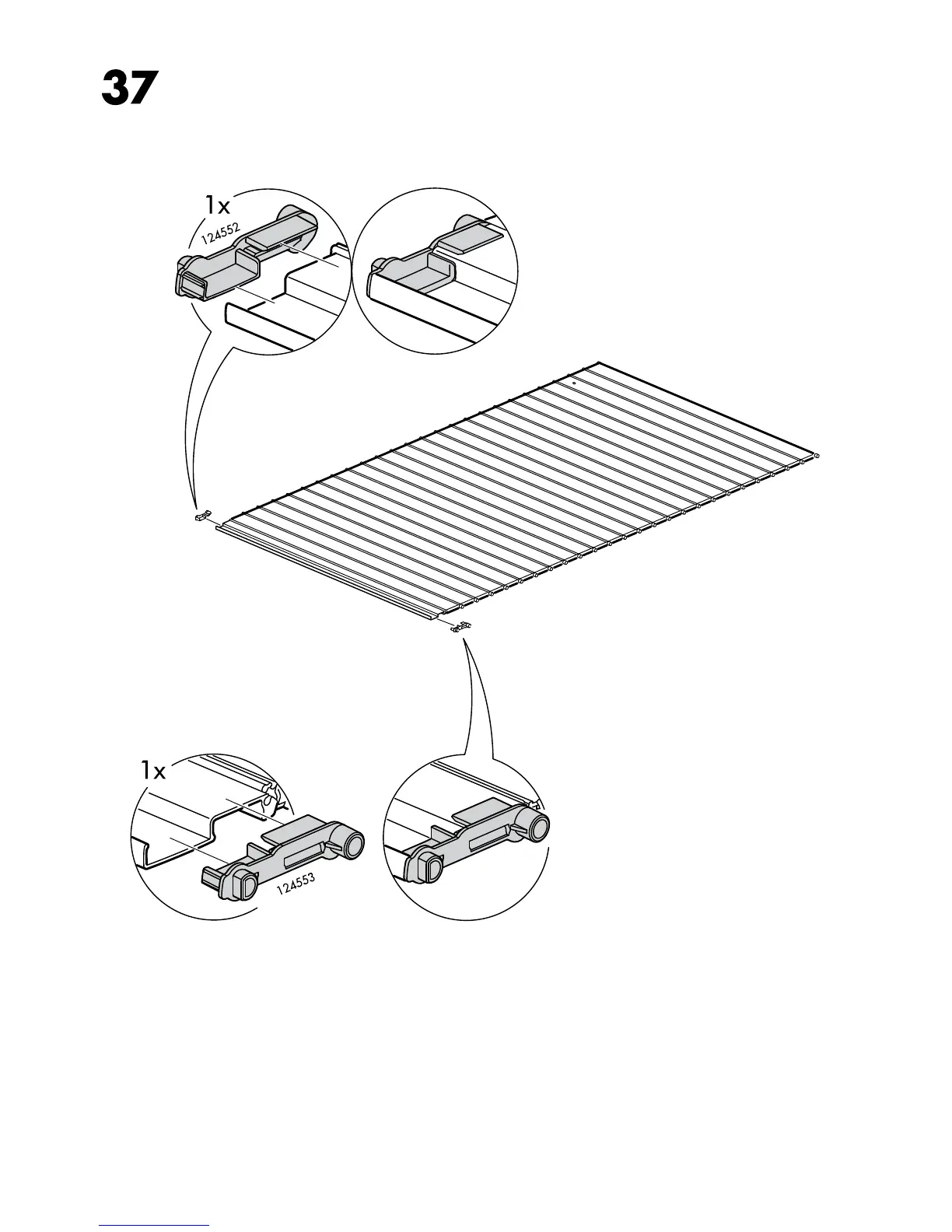 37

1x
124552

1x
124553