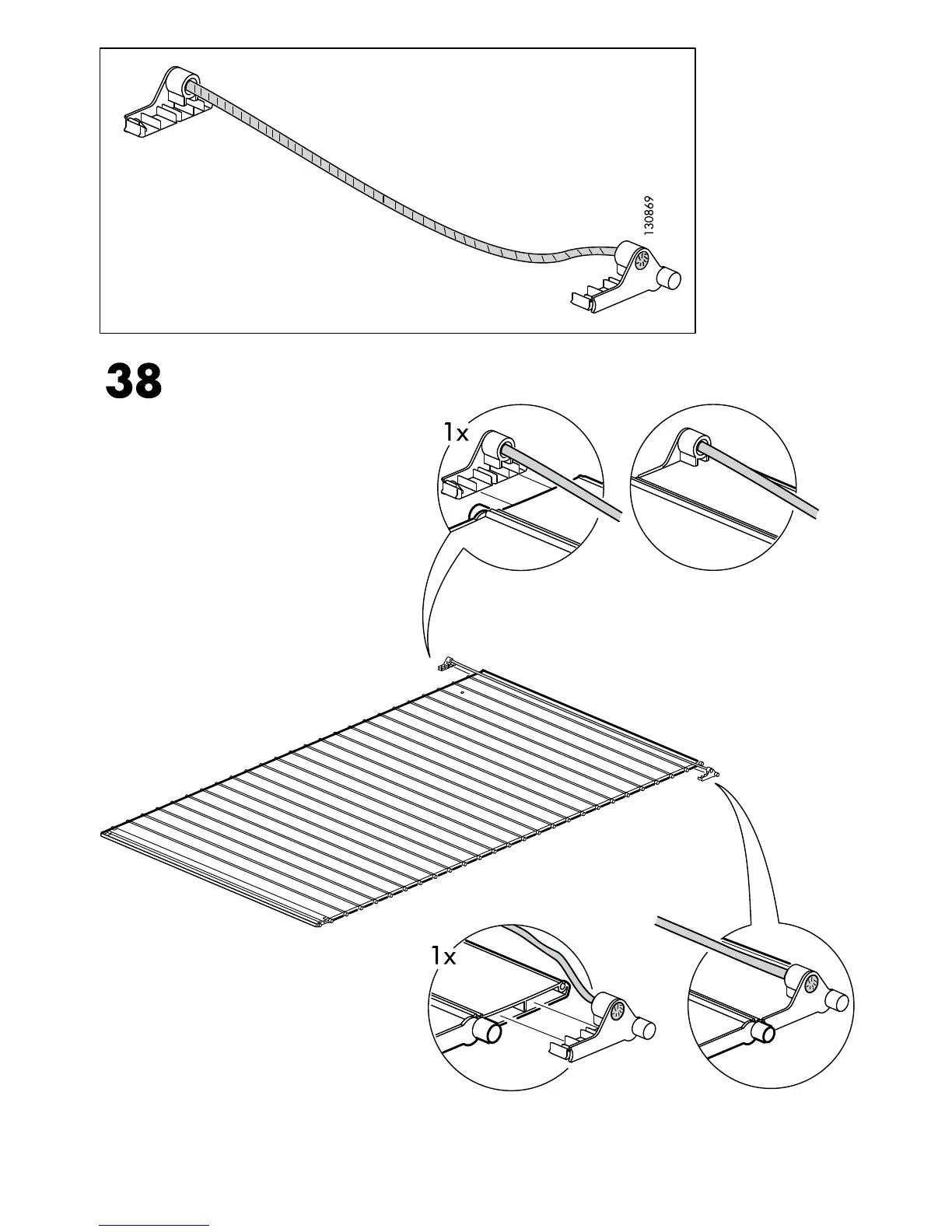 130869

38

1x

1x