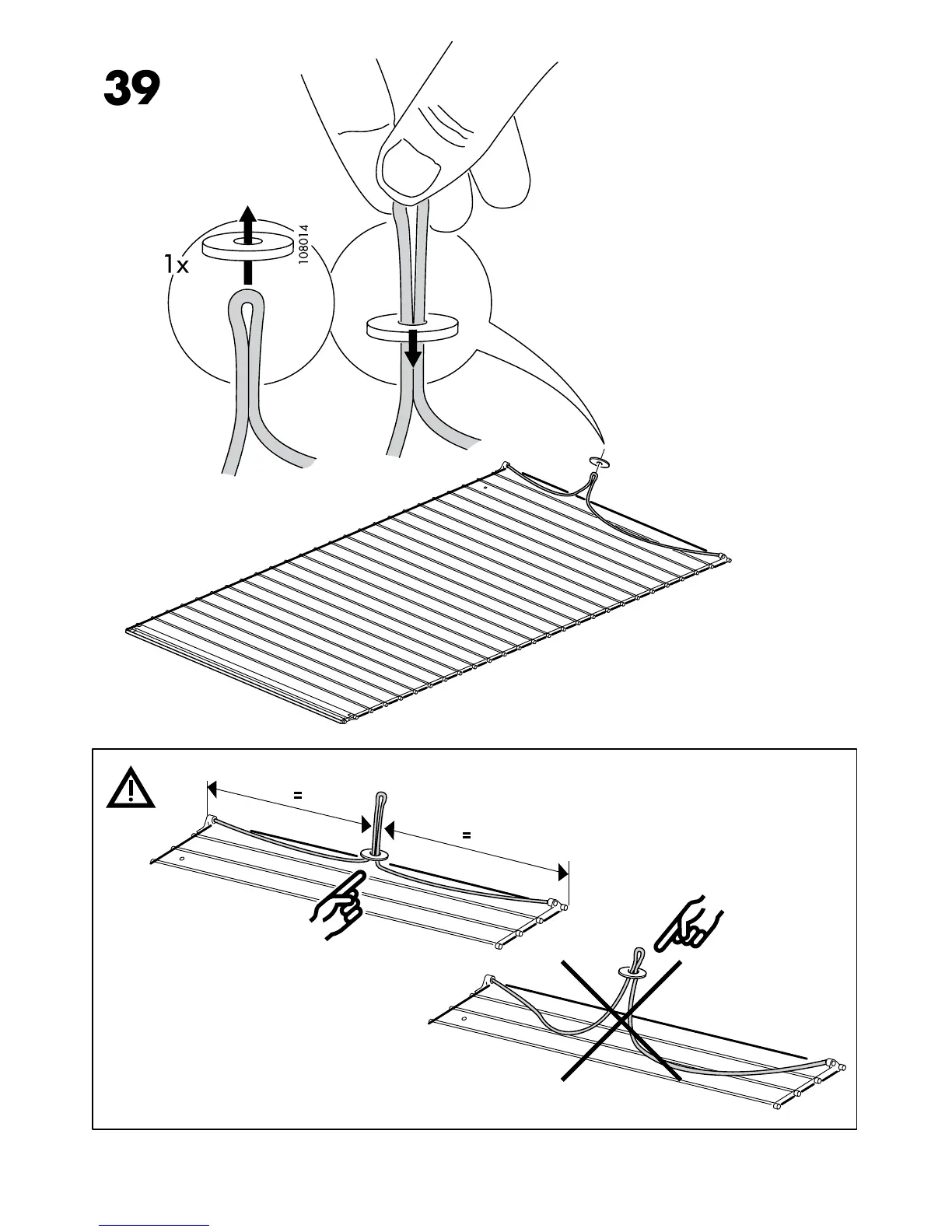 39

1x

108014

=

=