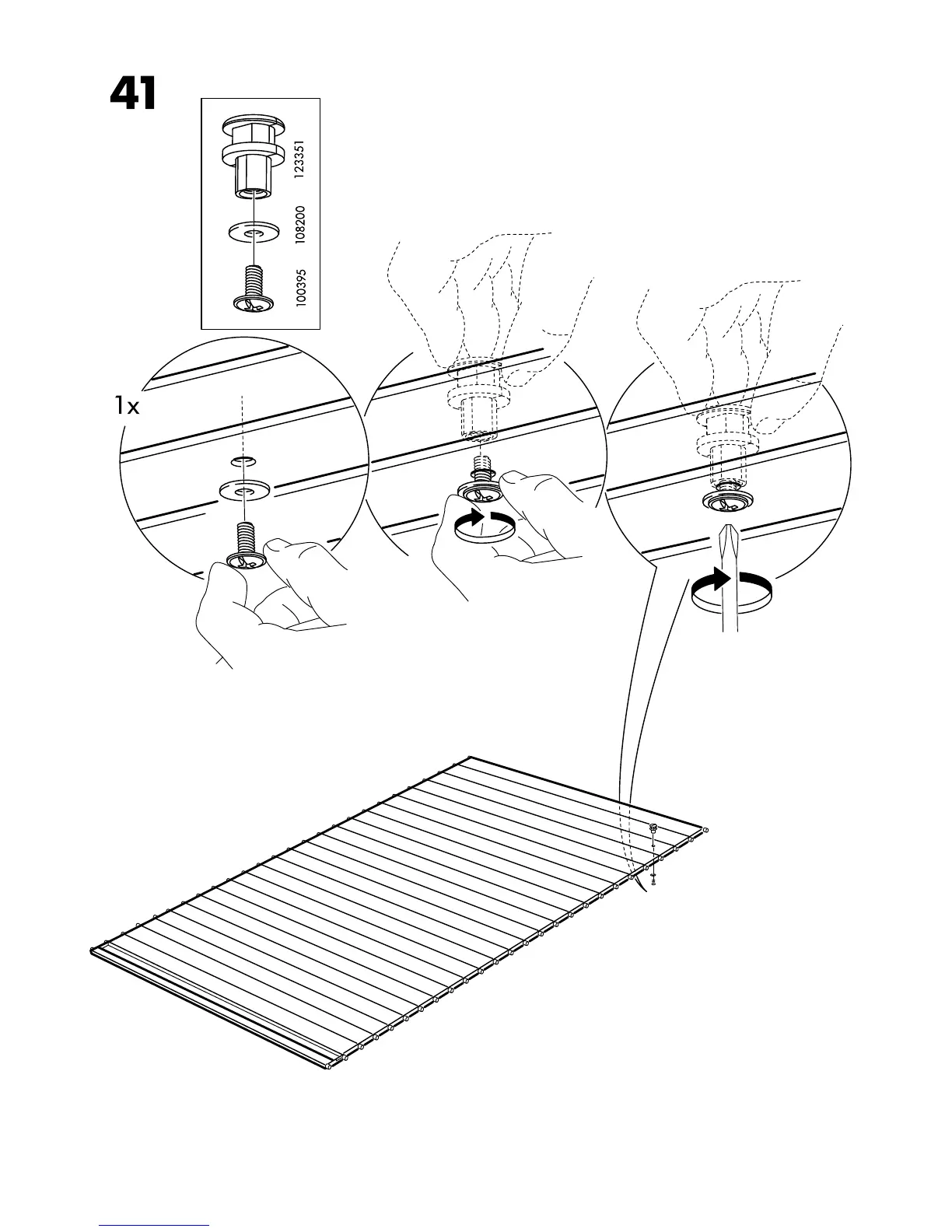 41

123351

108200

100395

1x