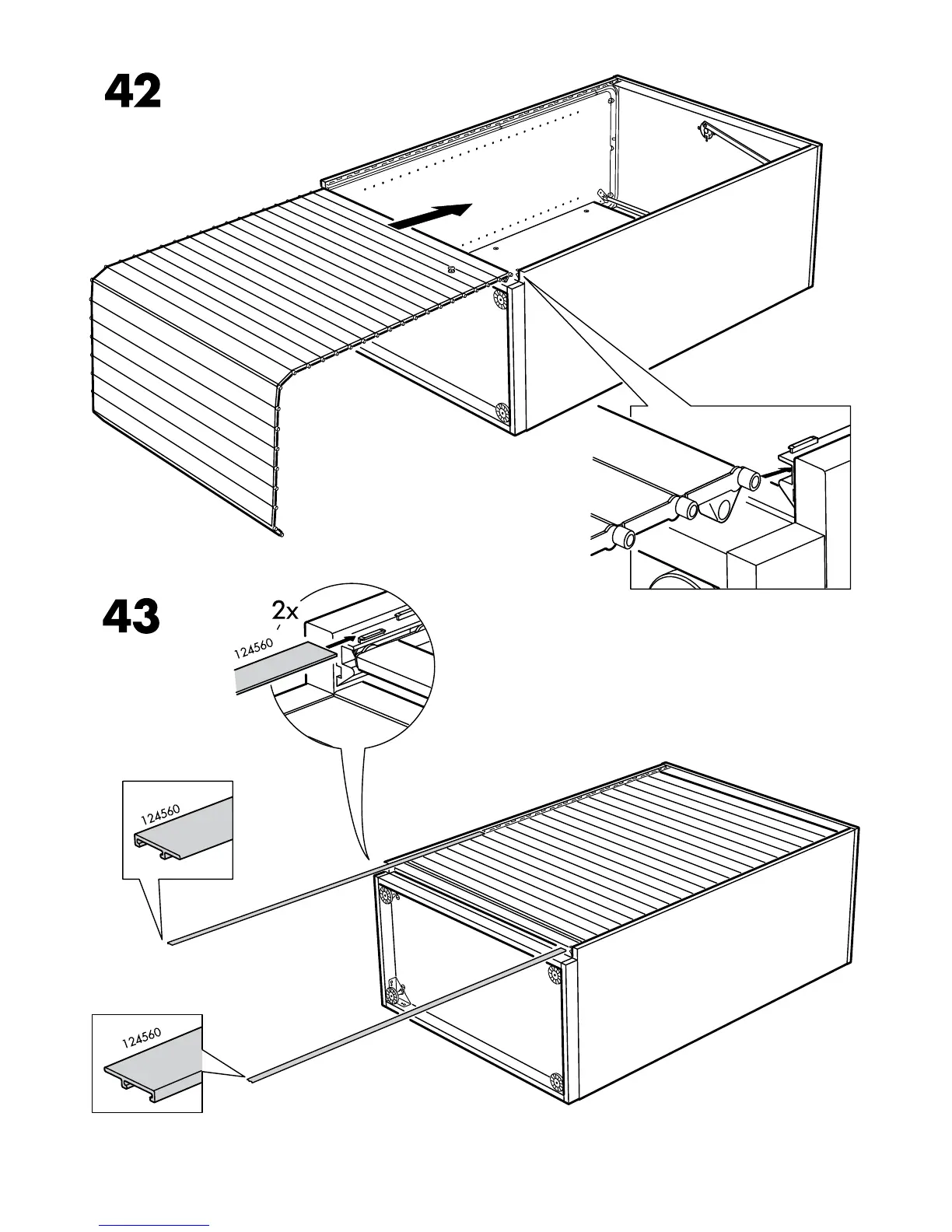 42

43

2x

124560

124560

124560