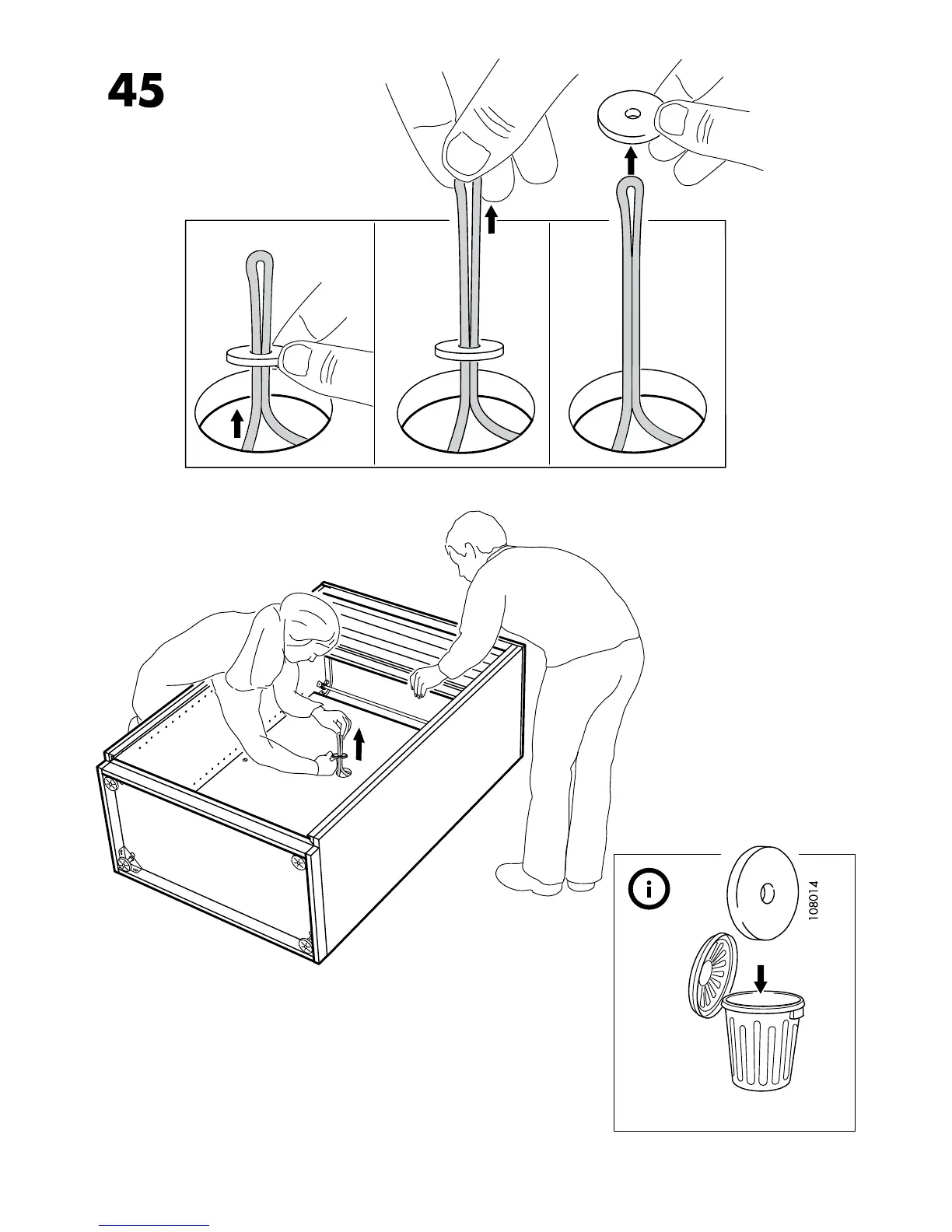 45

i

108014