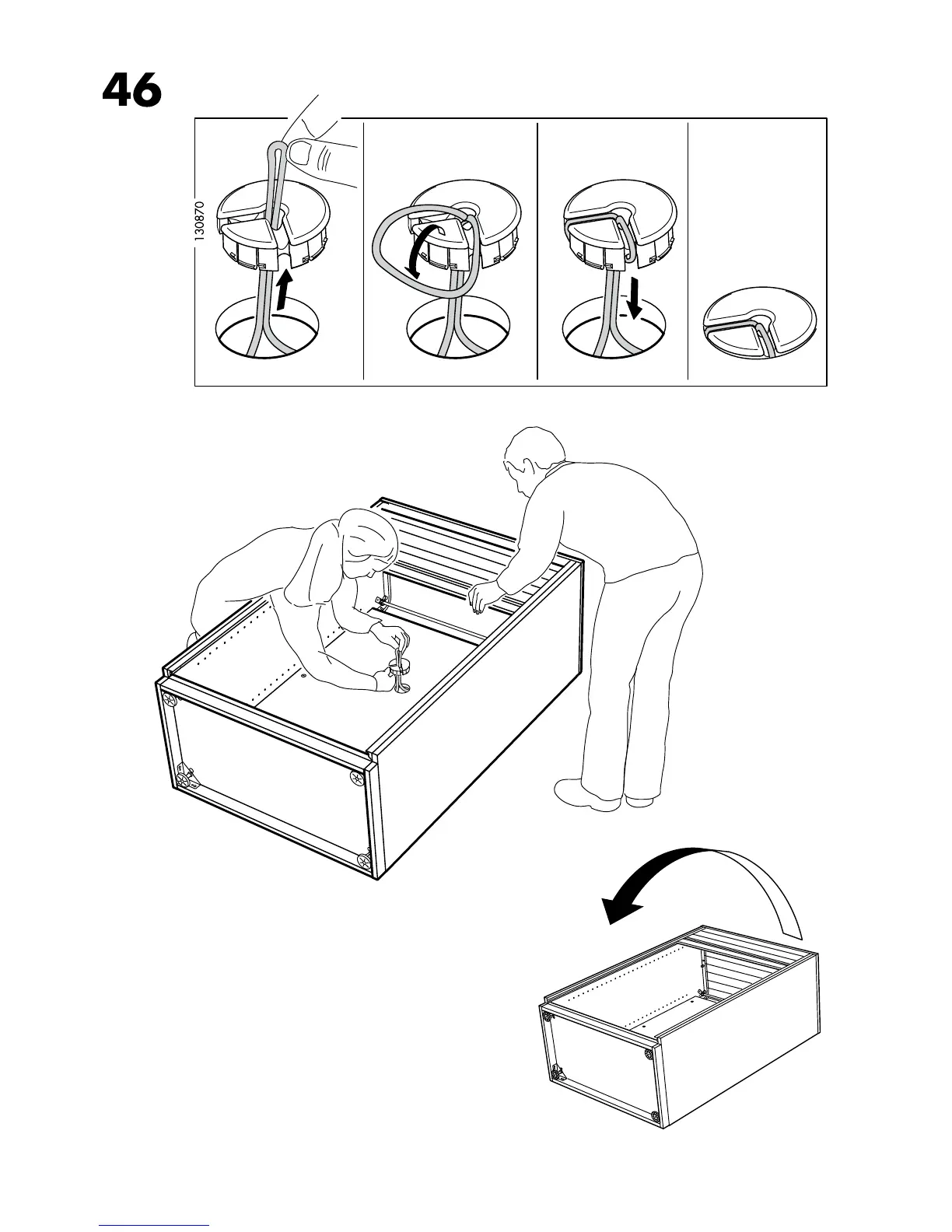 46

130870