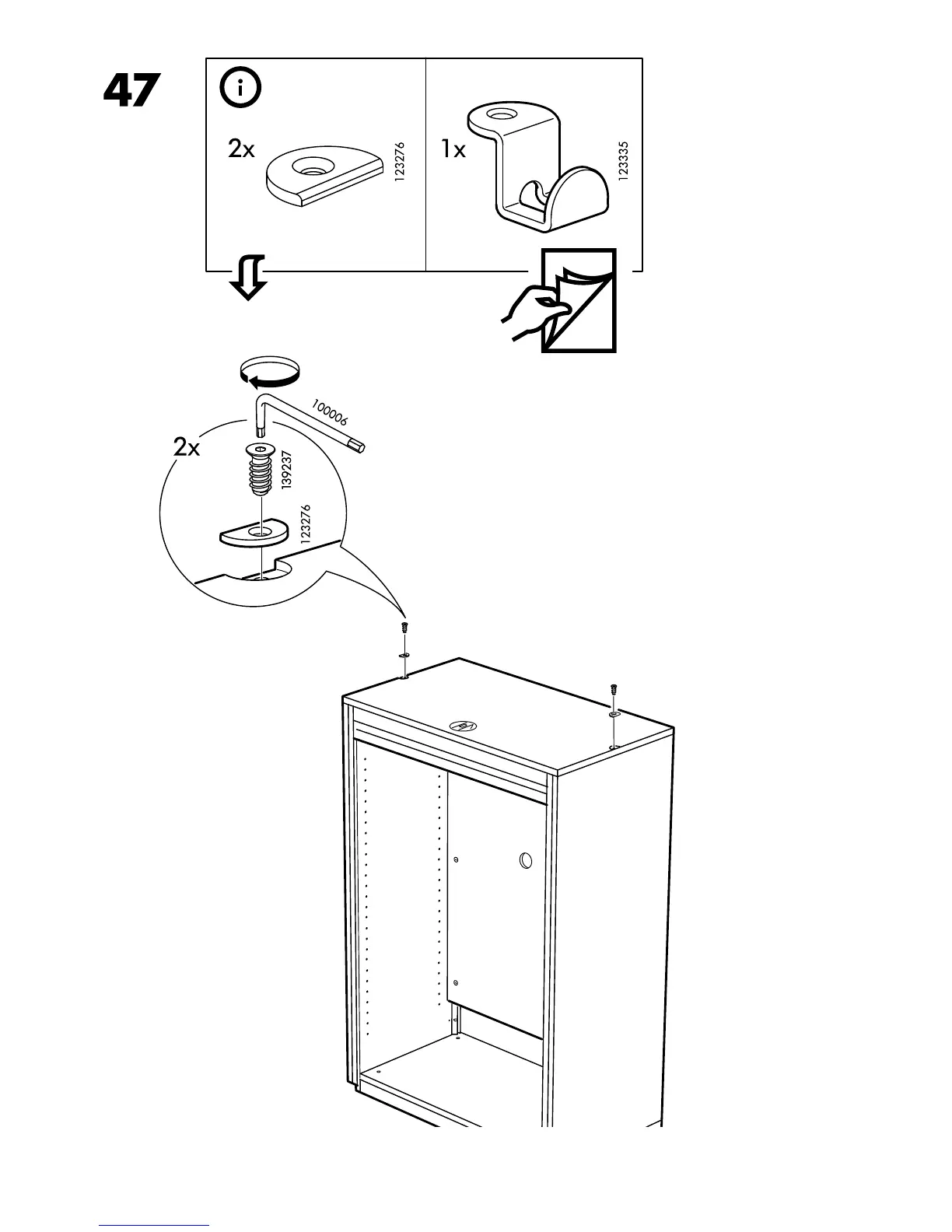 47

2x 123276

1x 123335

100006

2x

139237

123276