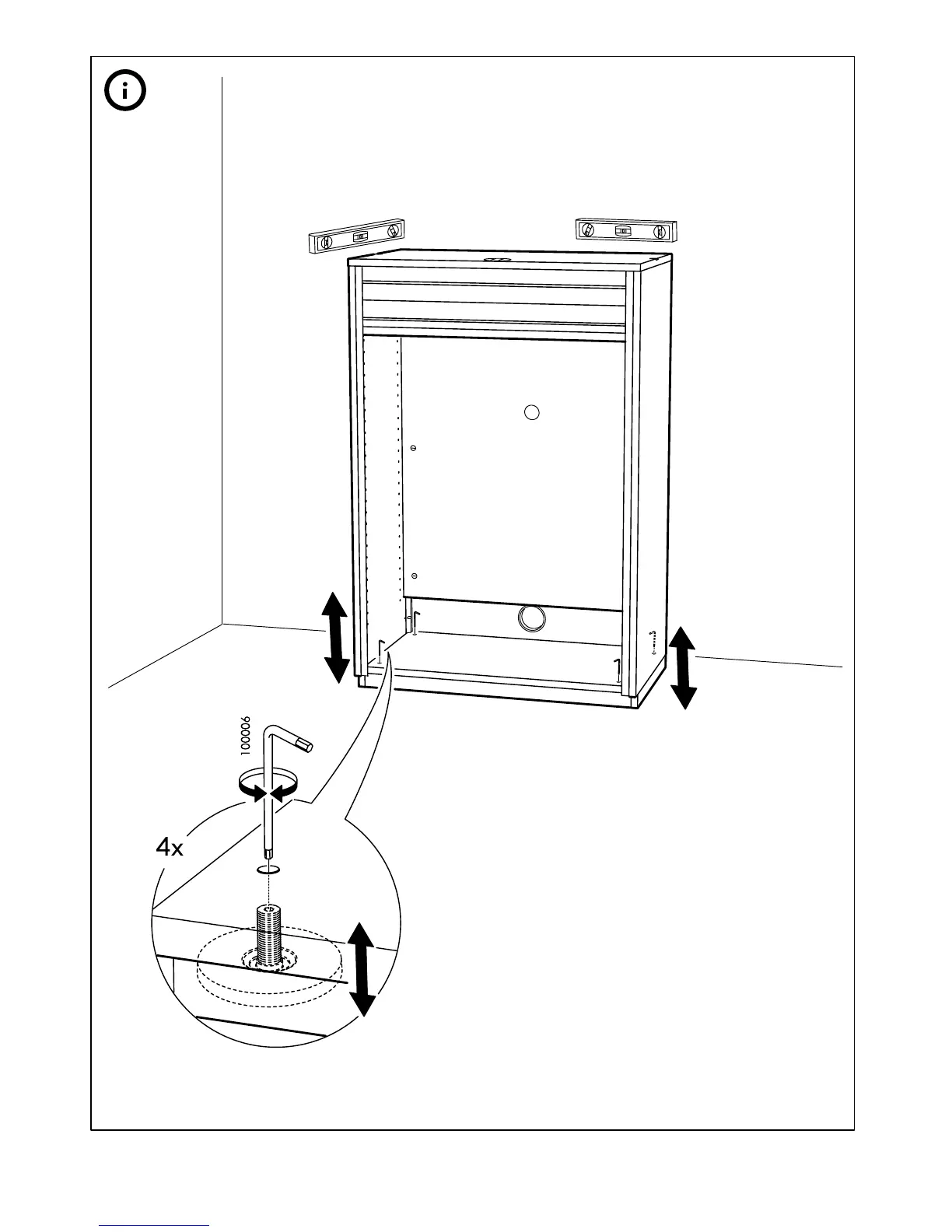 100006

4x