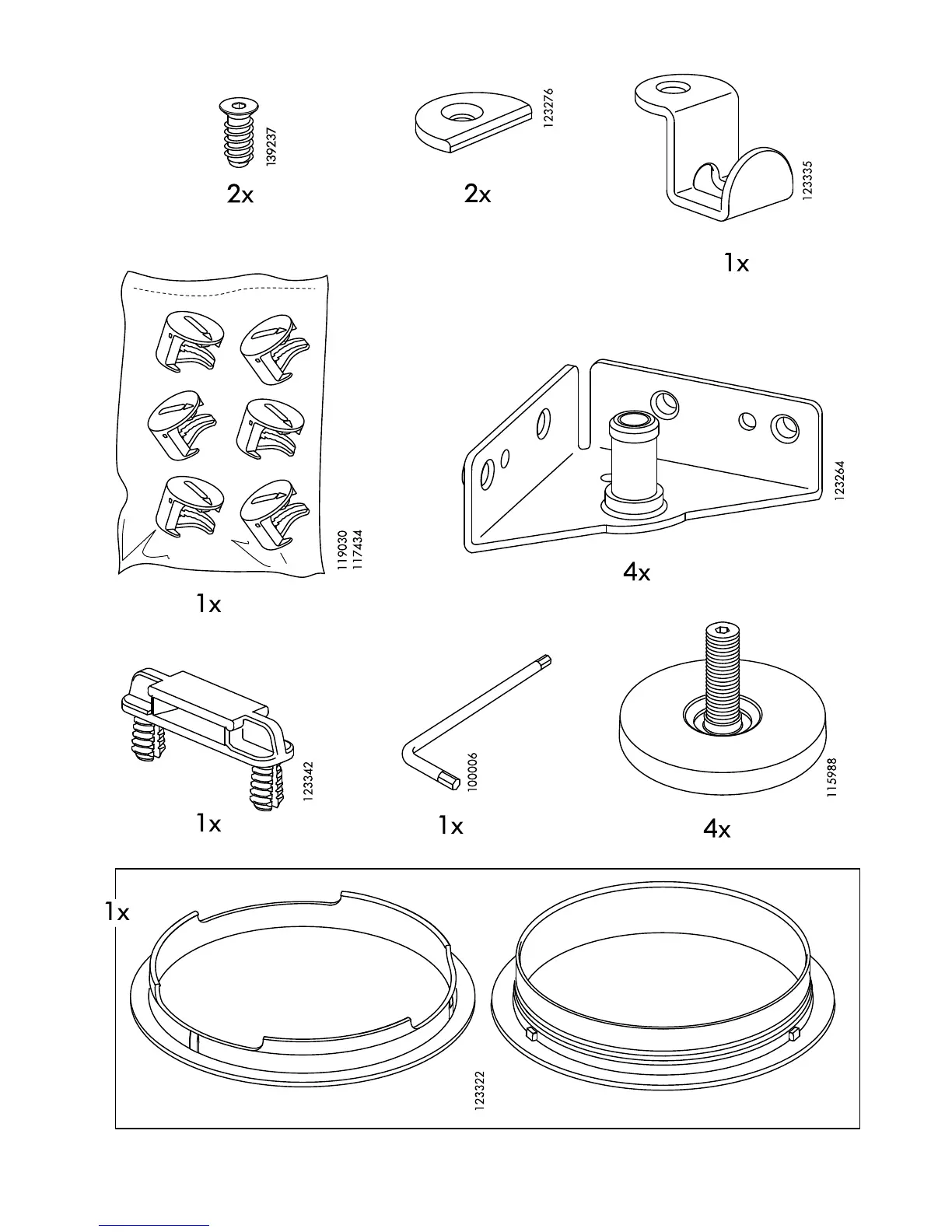 139237
2x

123276
2x

123335
1x

119030
117434
1x

123264
4x

123342
1x

100006
1x

115988
4x

1x
123322