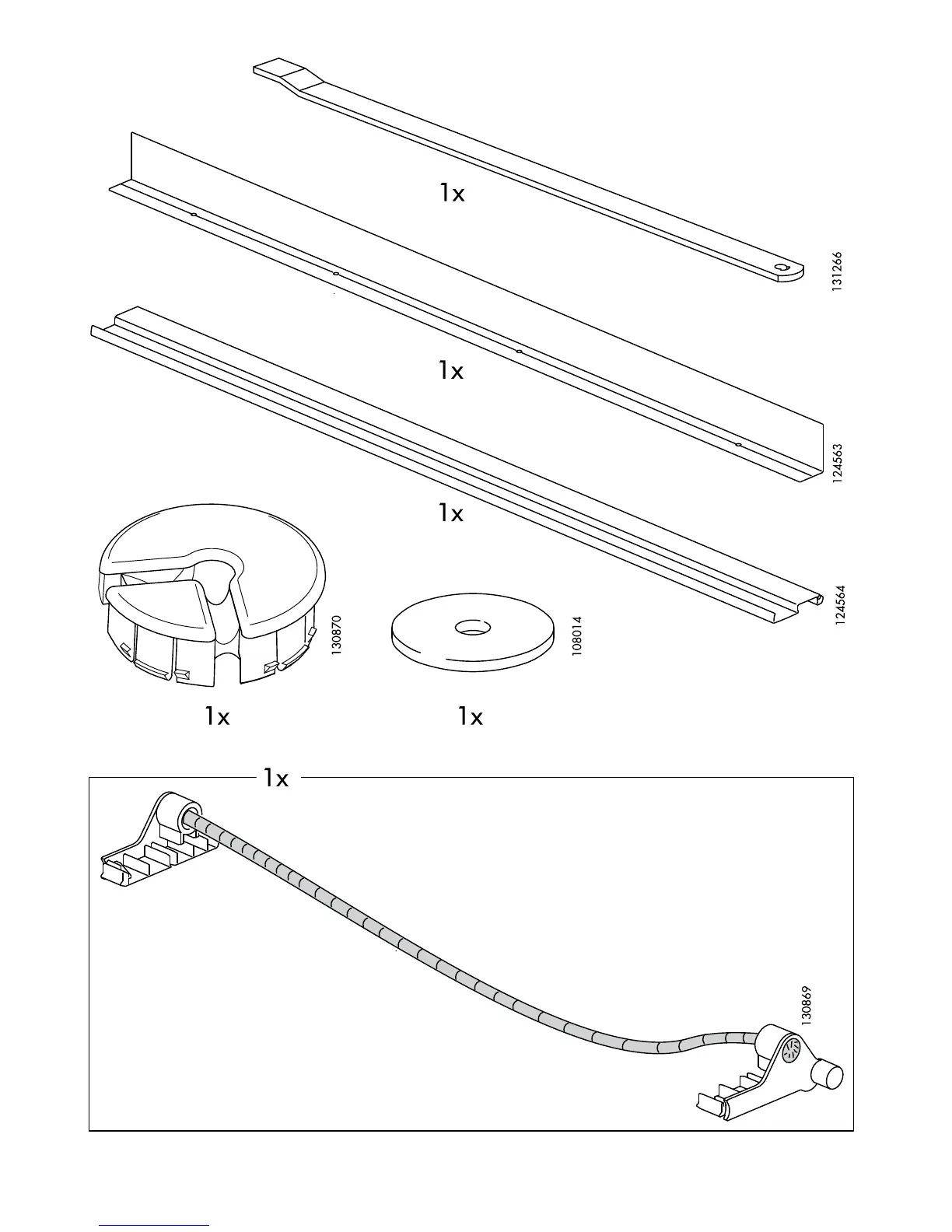 1x

131266

1x

124563

1x

124564

130870

108014

1x

1x

1x

130869