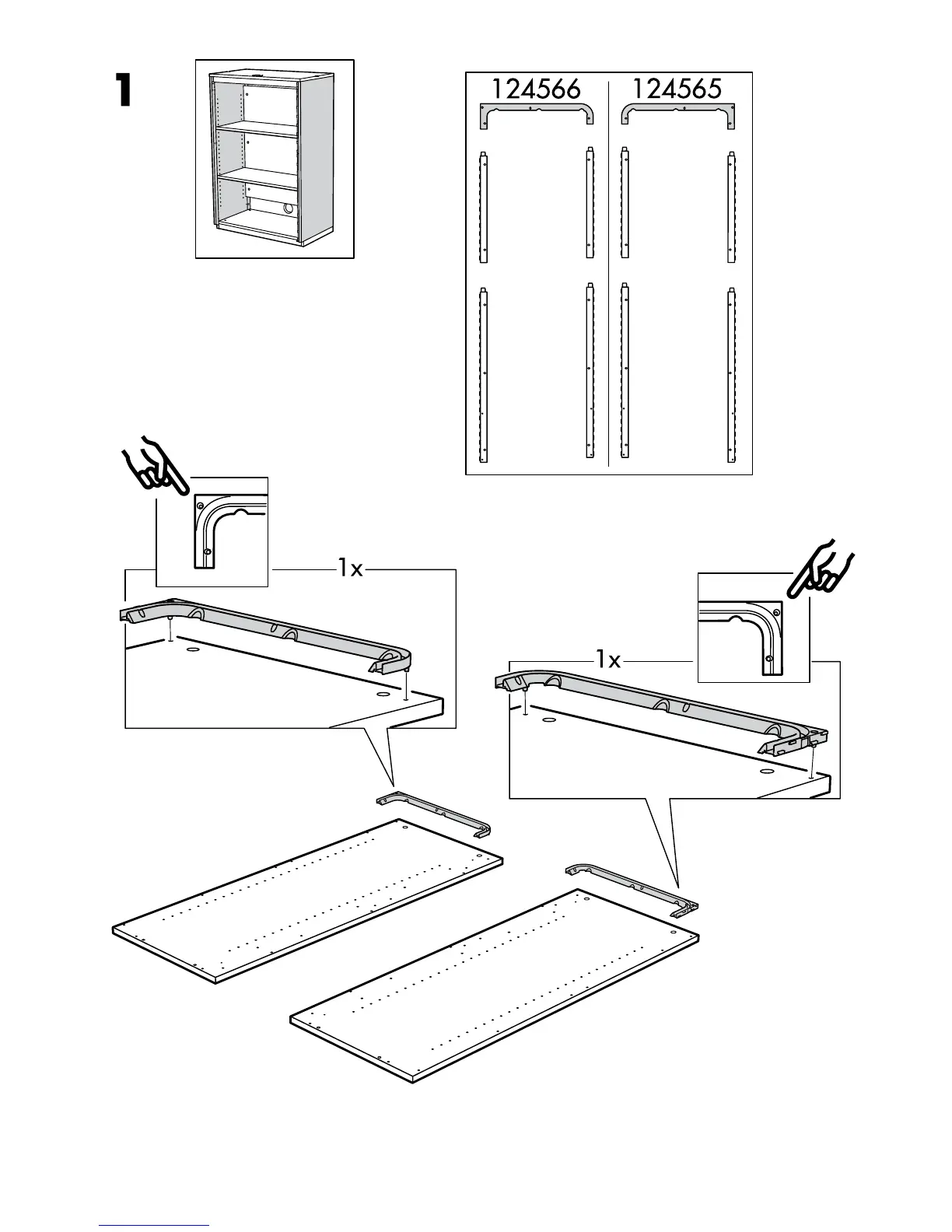 1

124566 124565

1x

1x