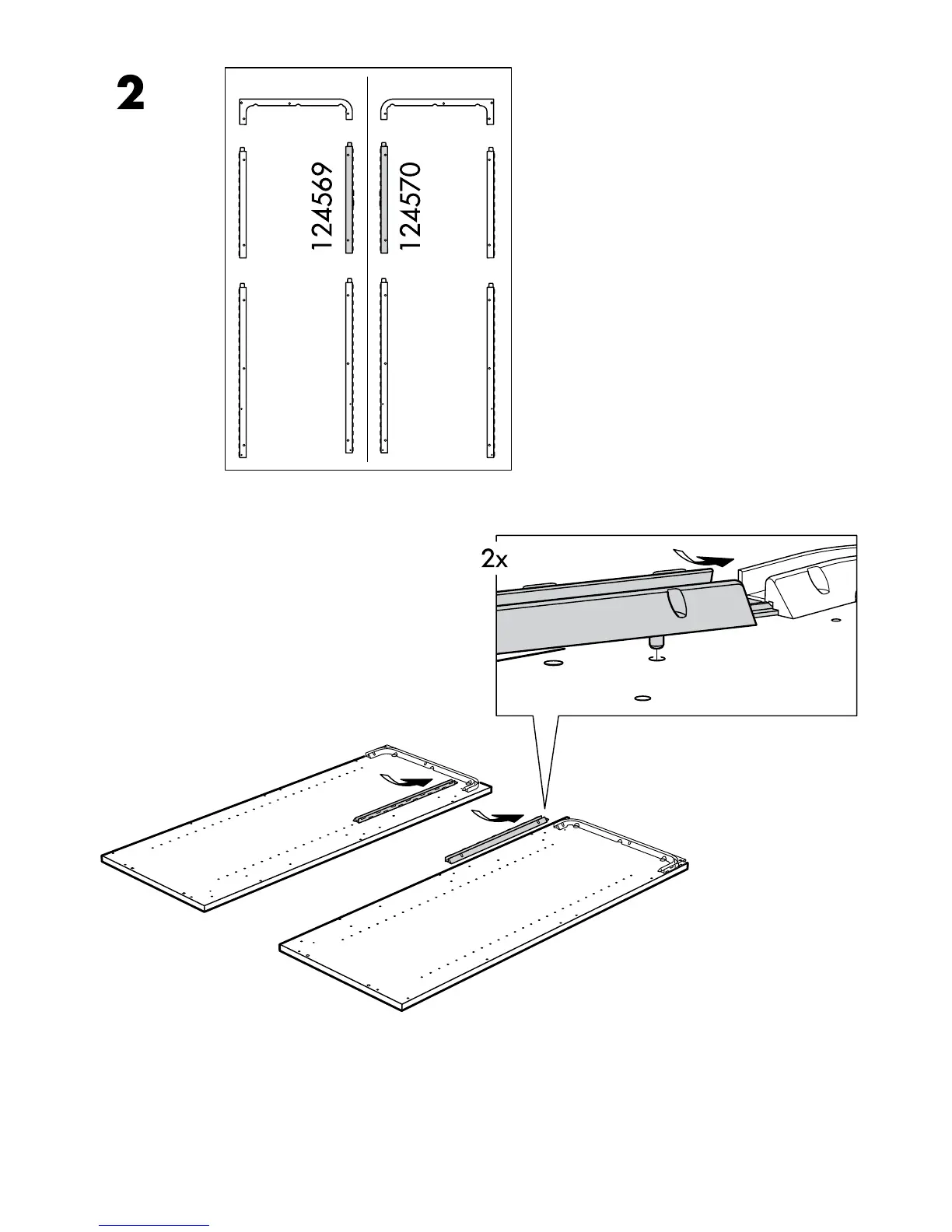 2

124569

124570

2x