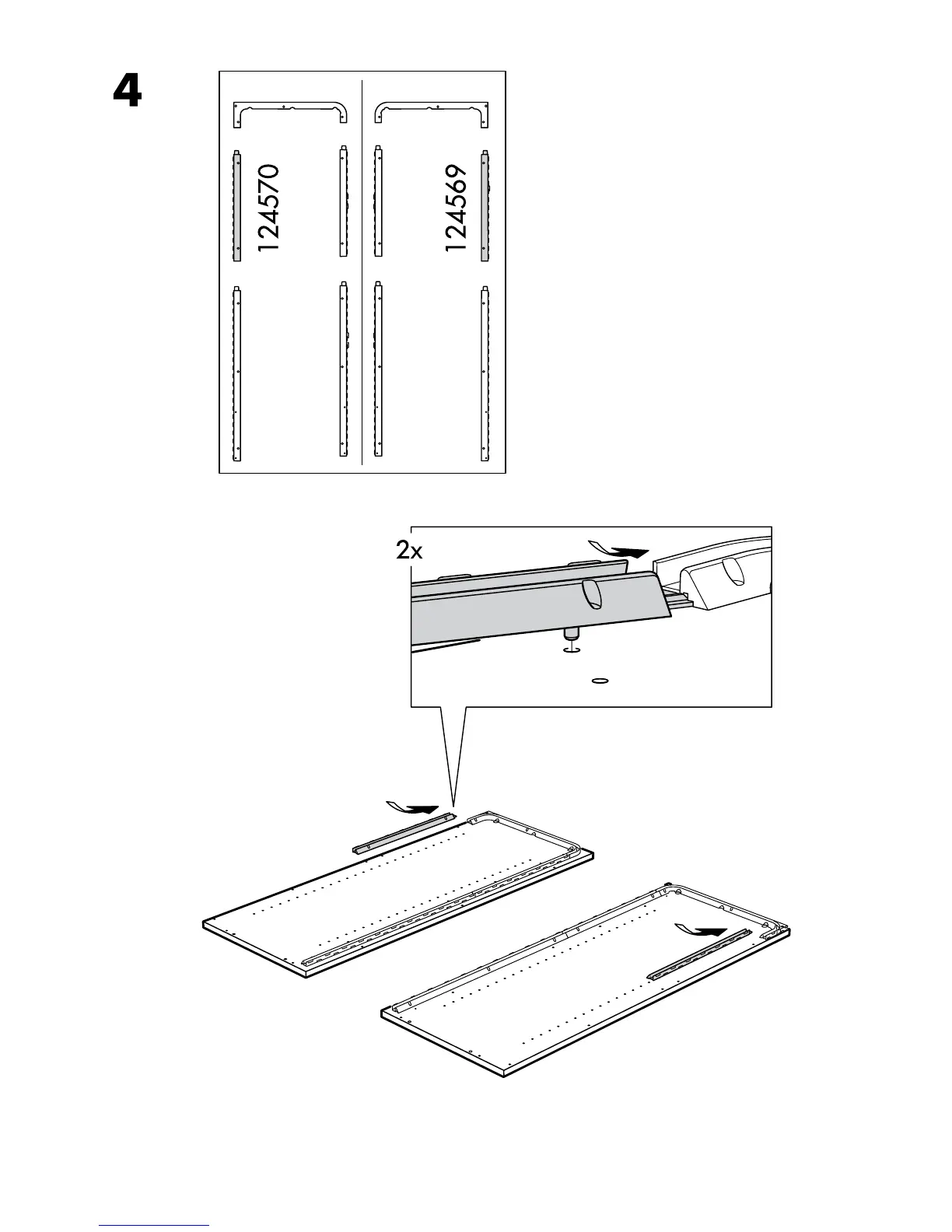 4

124570

124569

2x