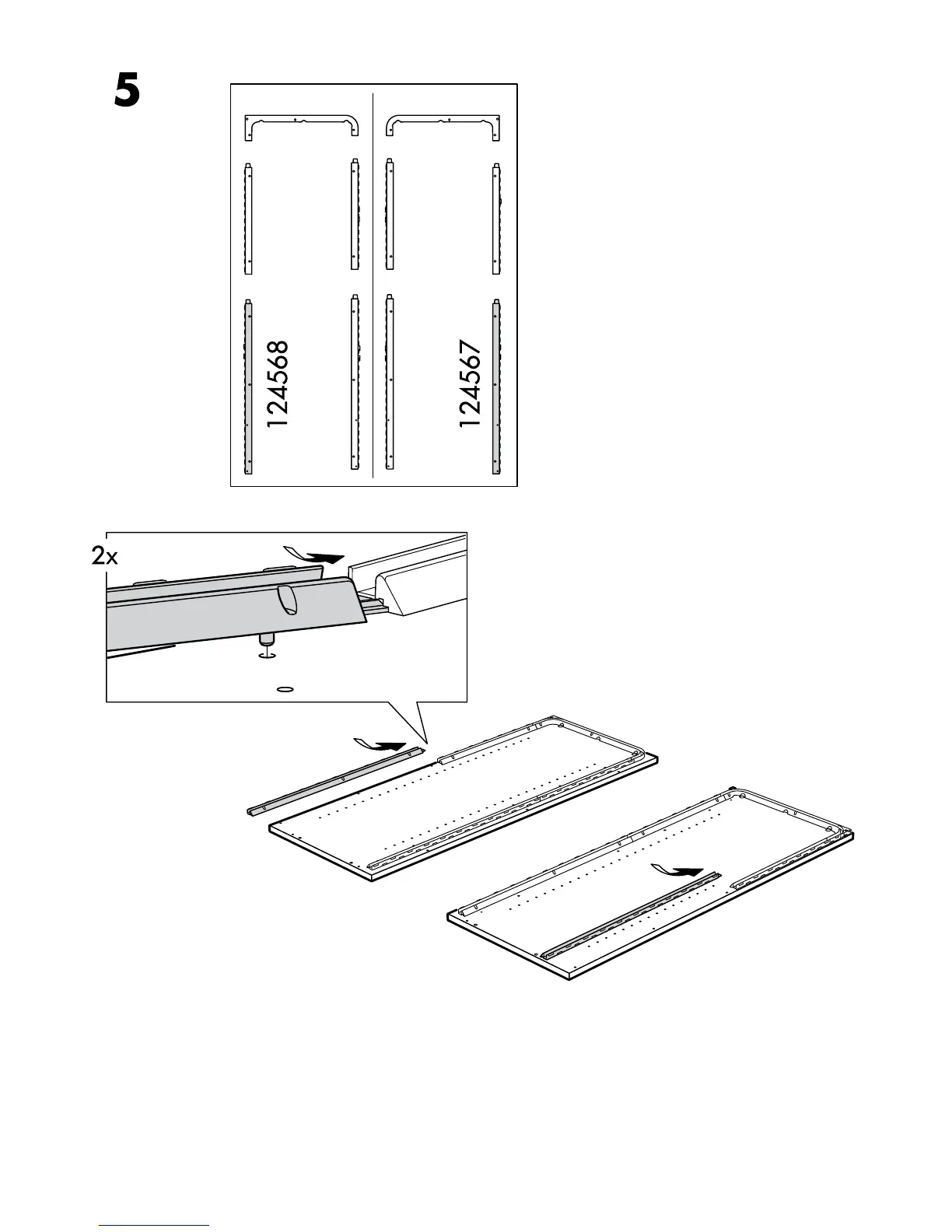 5

124568

124567

2x