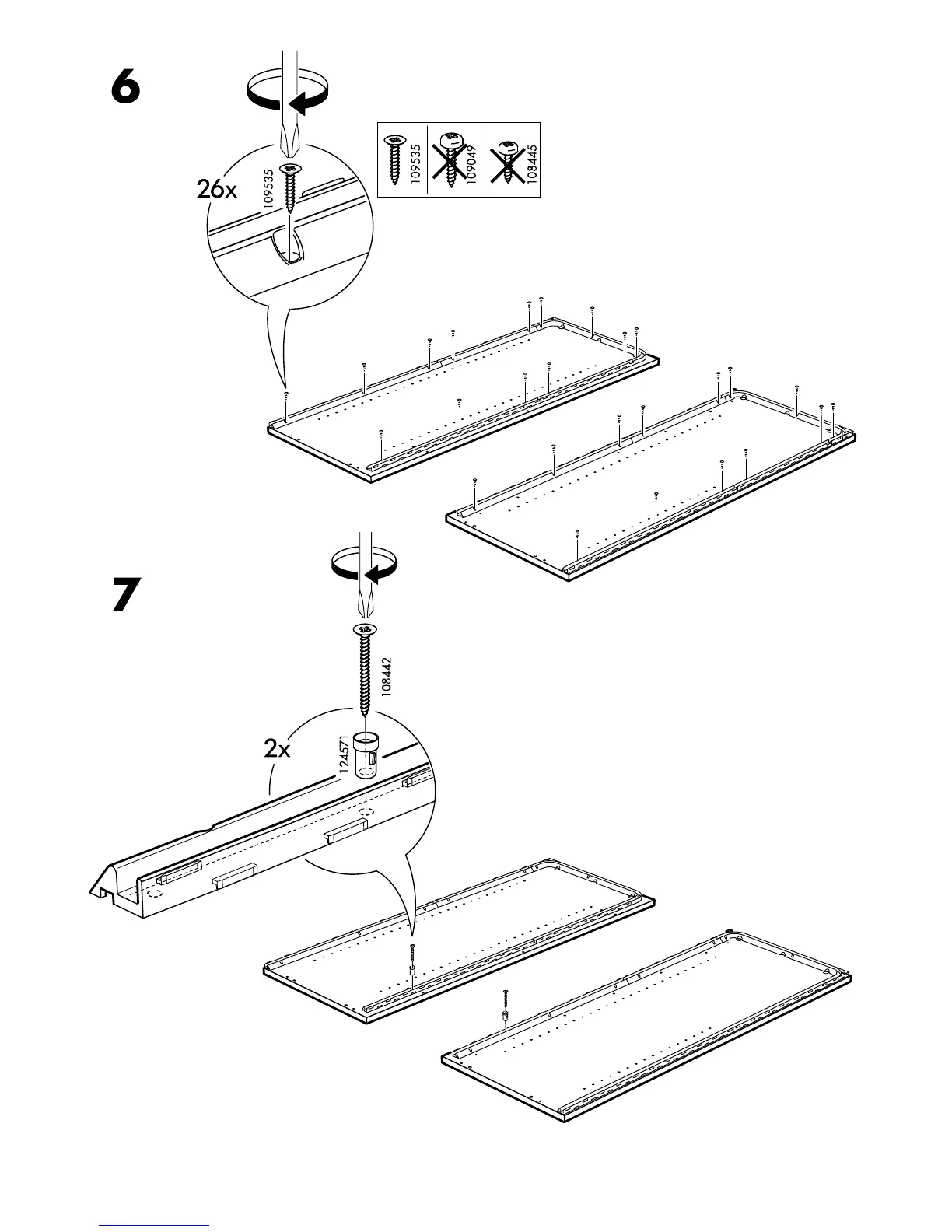 6

26x

109535

109535

109049

108445

7

108442

2x

124571