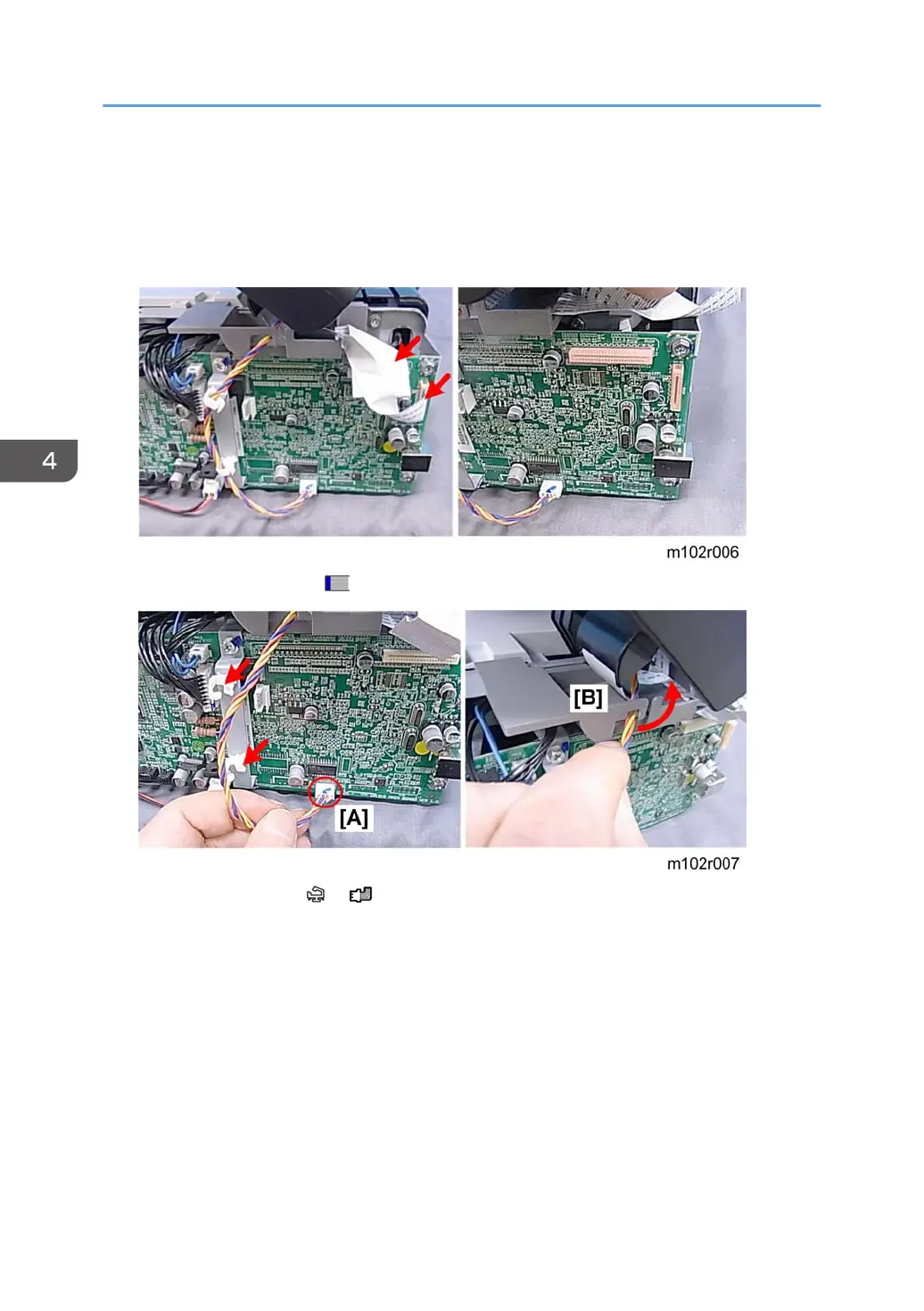 4

m102r006

[A]

[B]

m102r007