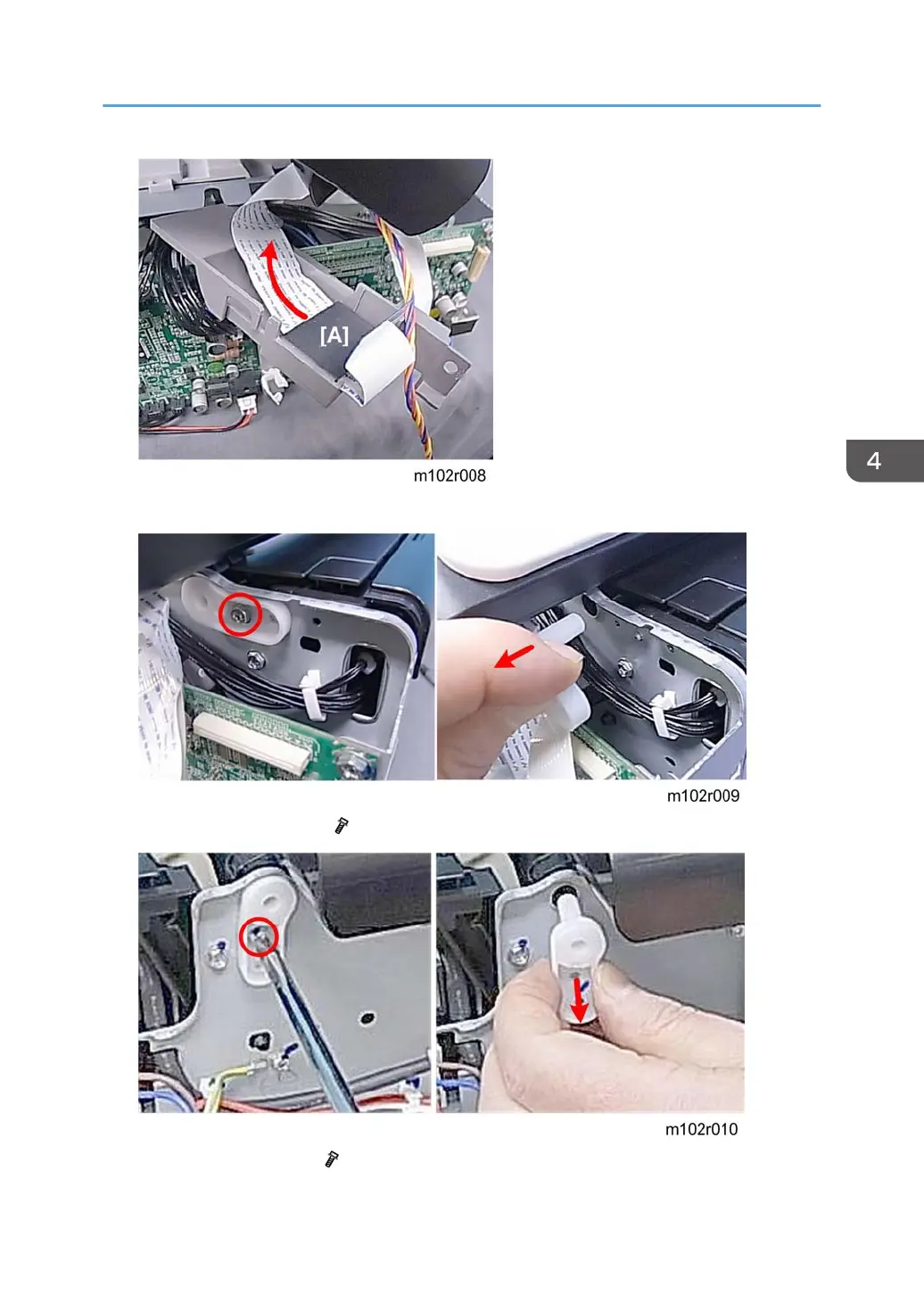 [A]

m102r008

4

m102r009

m102r010