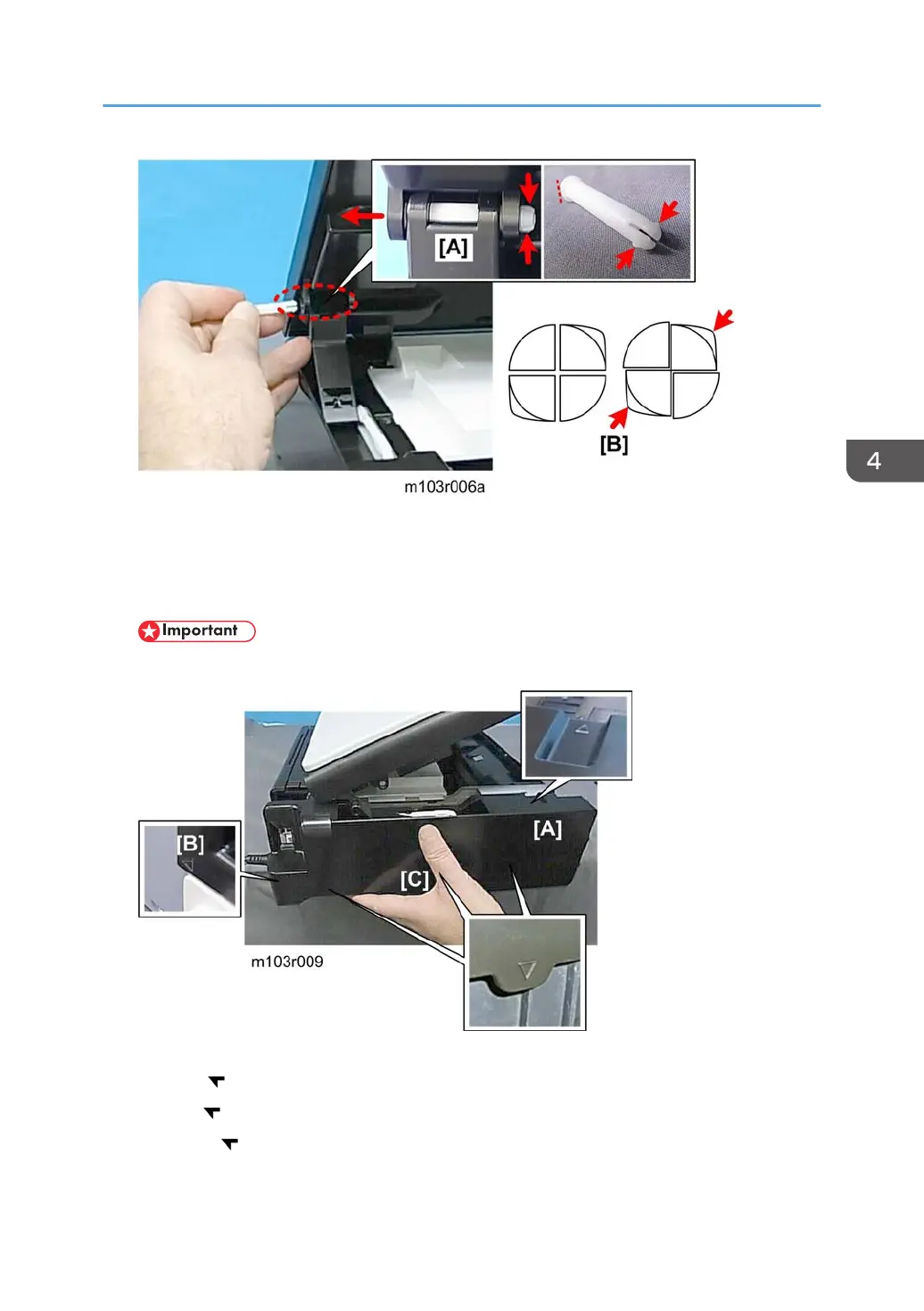 [A]

[B]

m103r006a

4

Important

[A]

[B]

[C]

m103r009