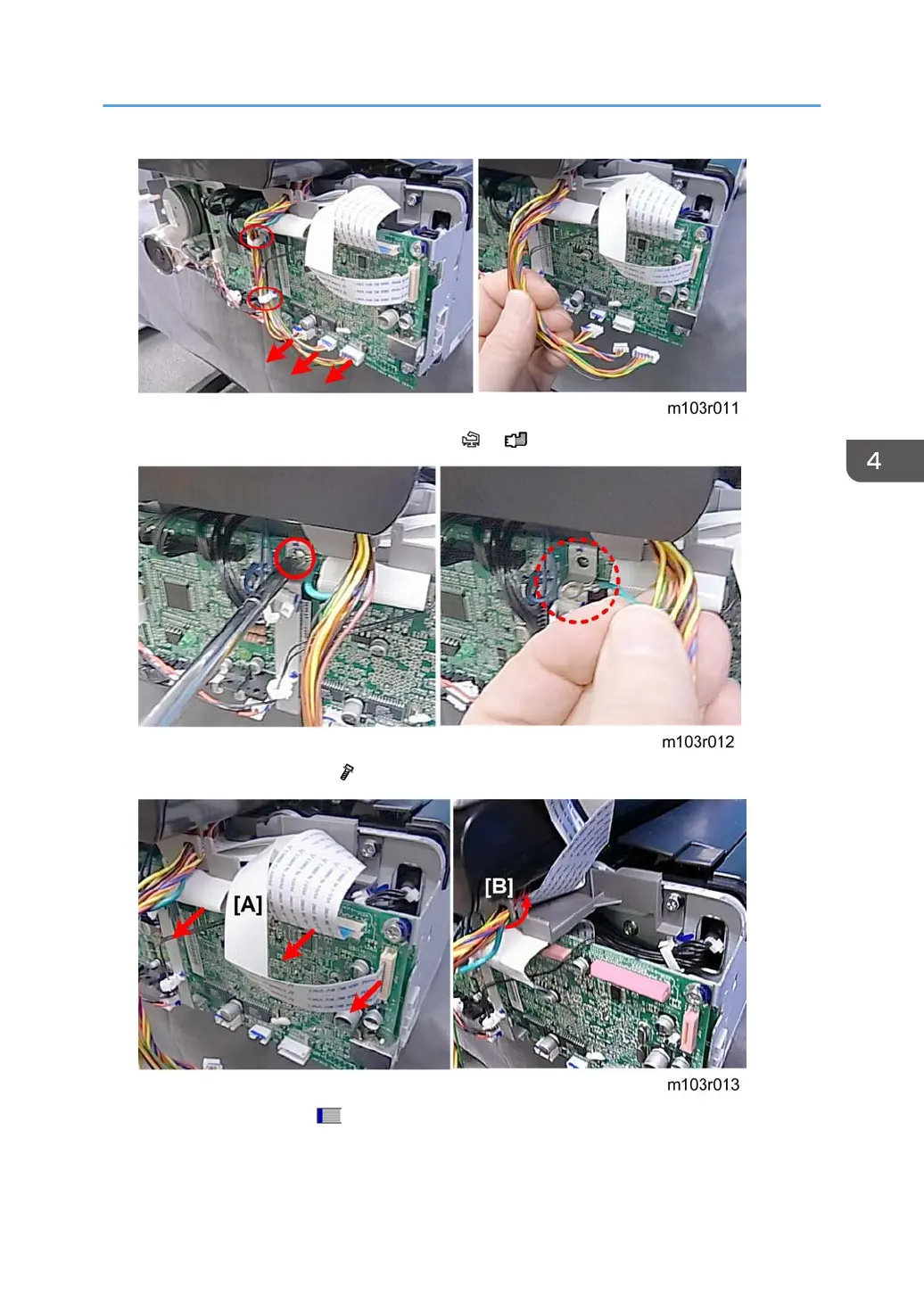 m103r011

4

m103r012

[A]

[B]

m103r013