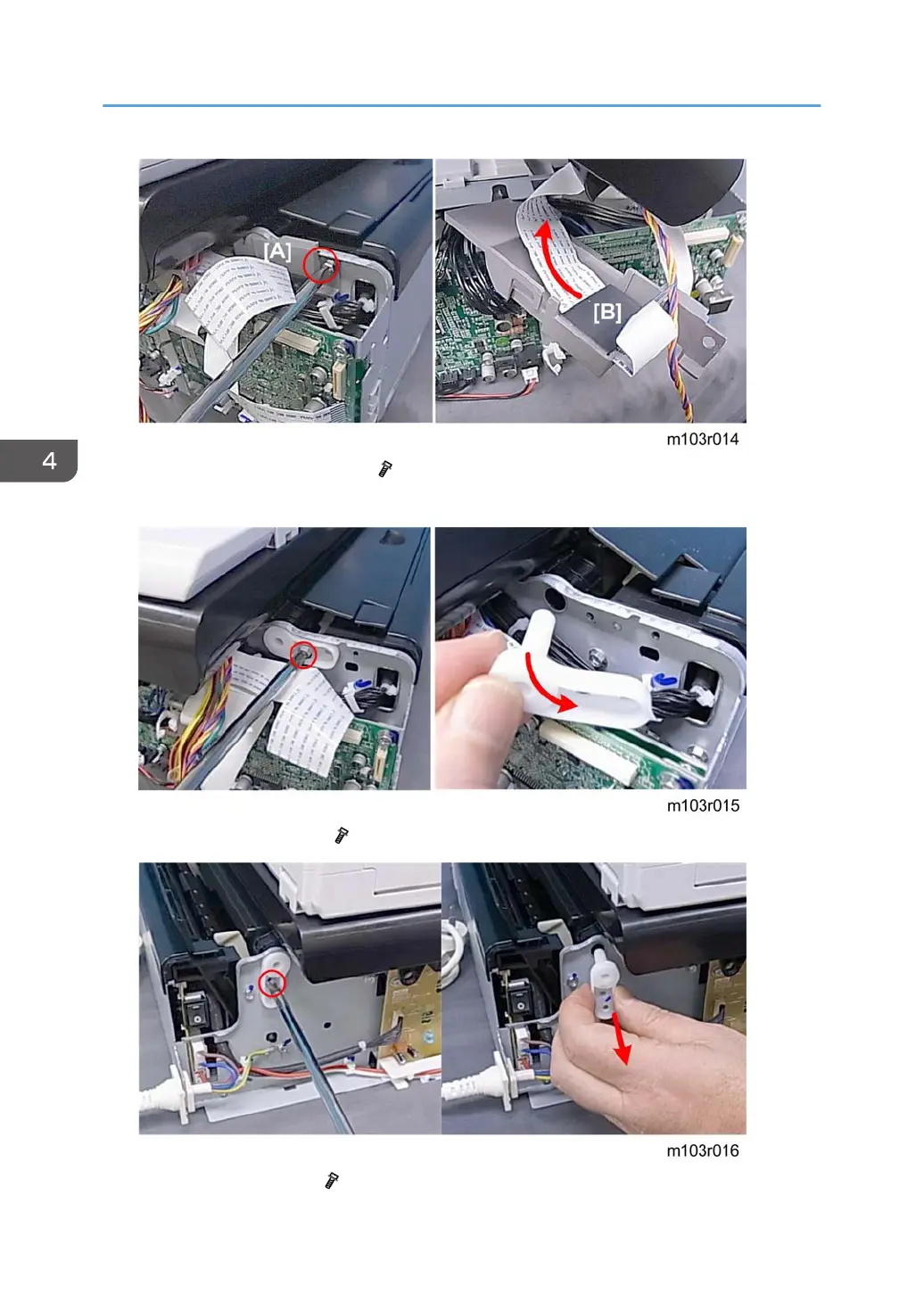 [A]

[B]

m103r014

4

m103r015

m103r016