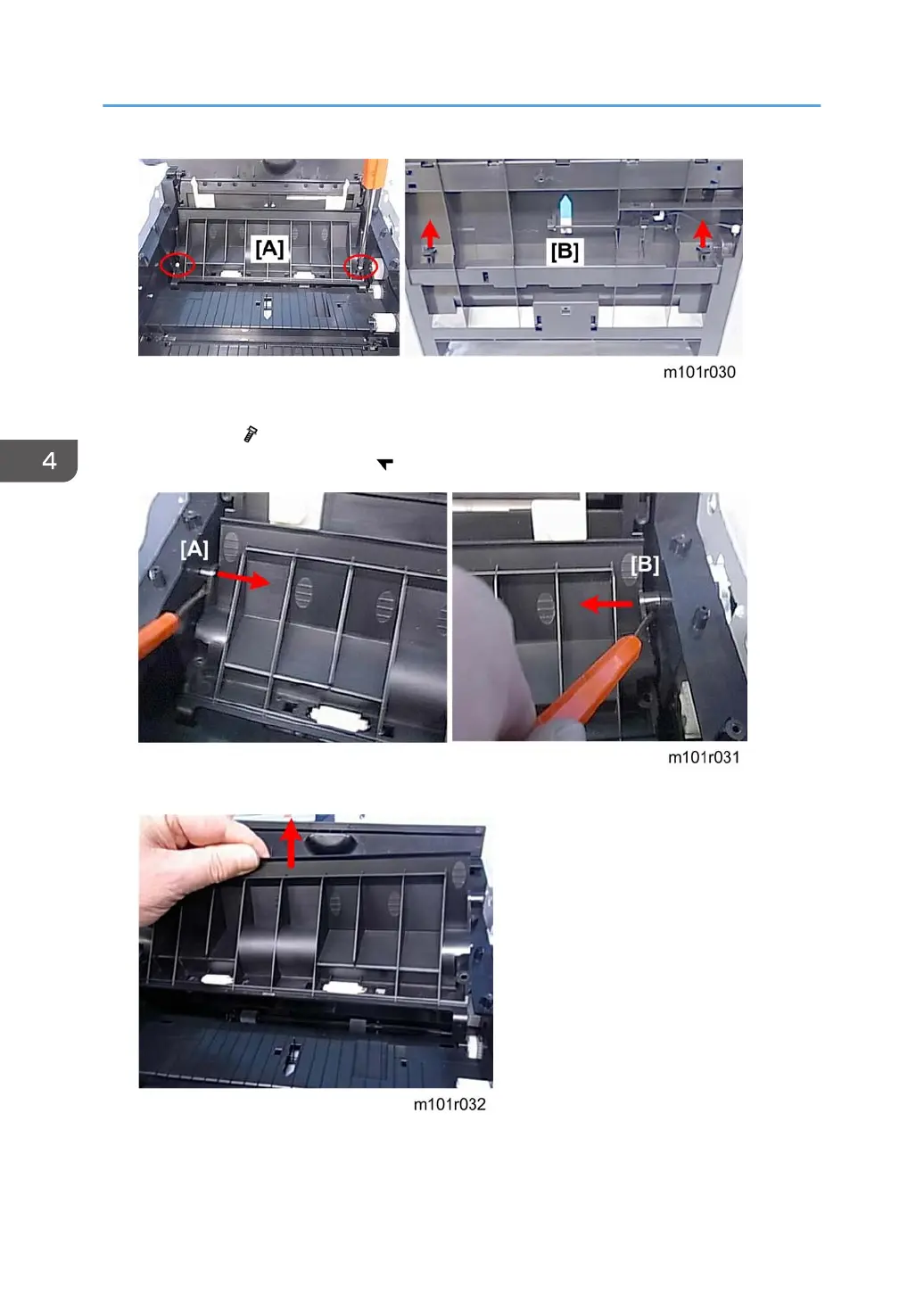 [A]

[B]

m101r030

4

[A]

[B]

m101r031

m101r032