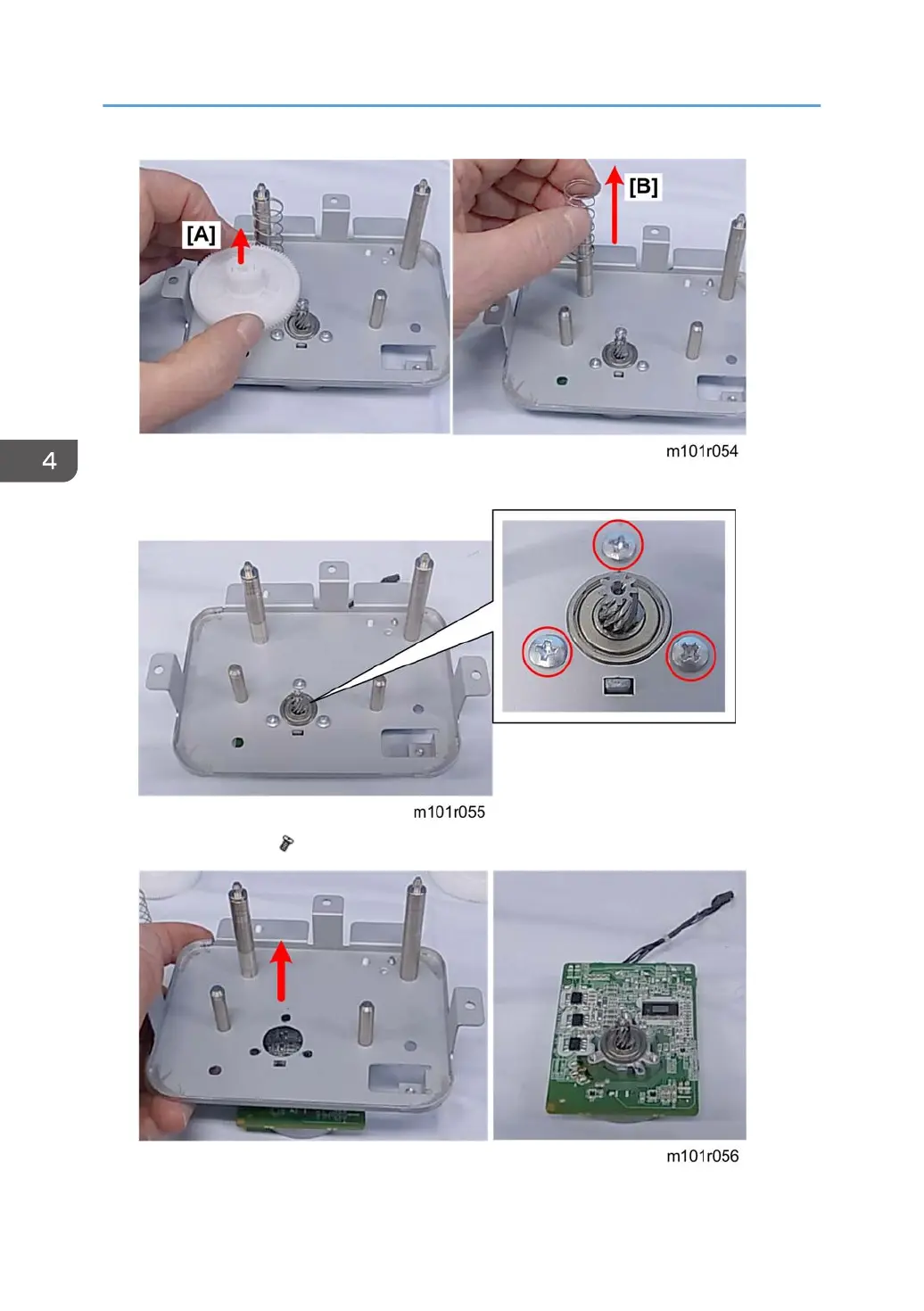 [A]

[B]

m101r054

4

m101r055

m101r056