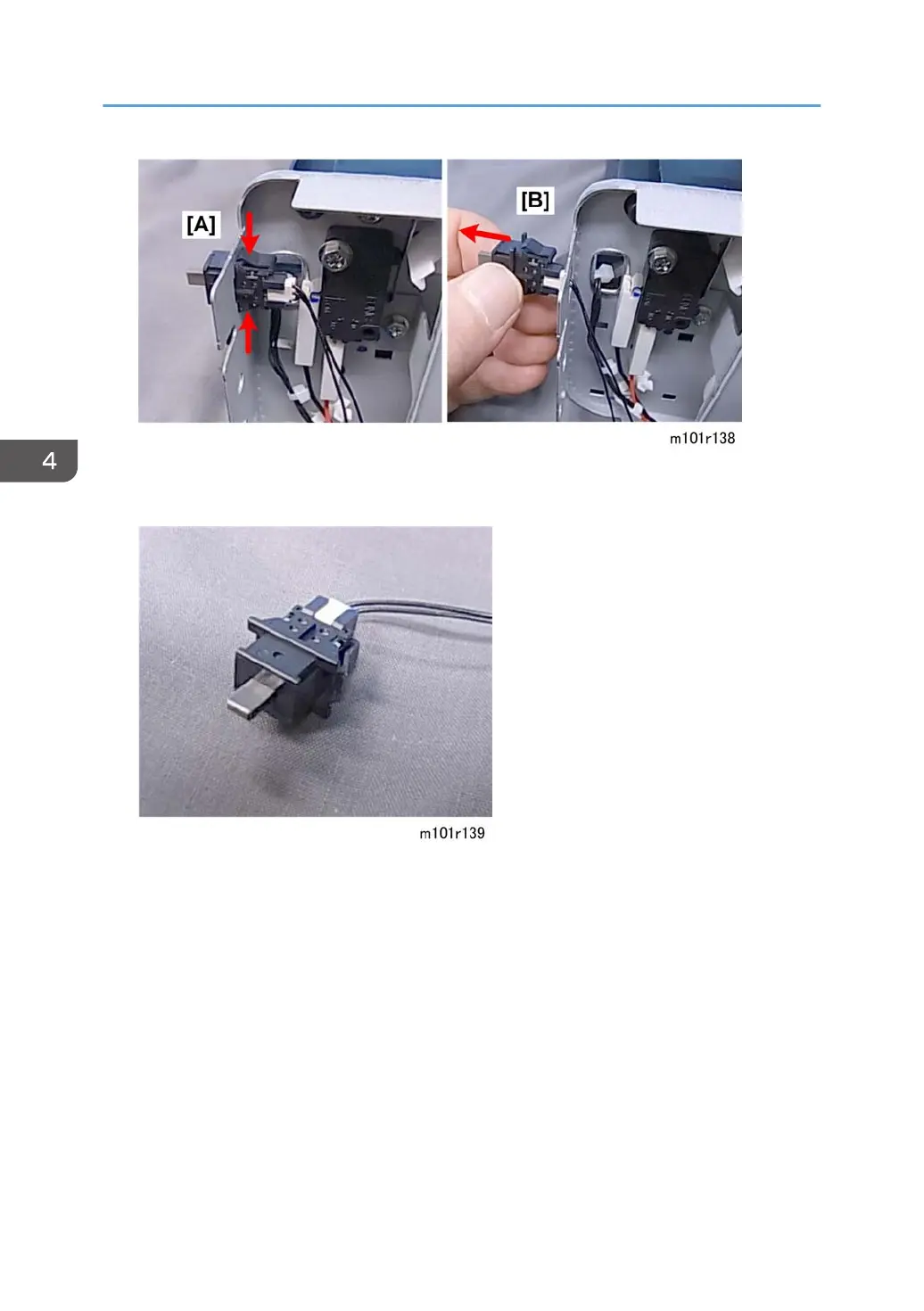 [A]

[B]

m101r138

4

m101r139