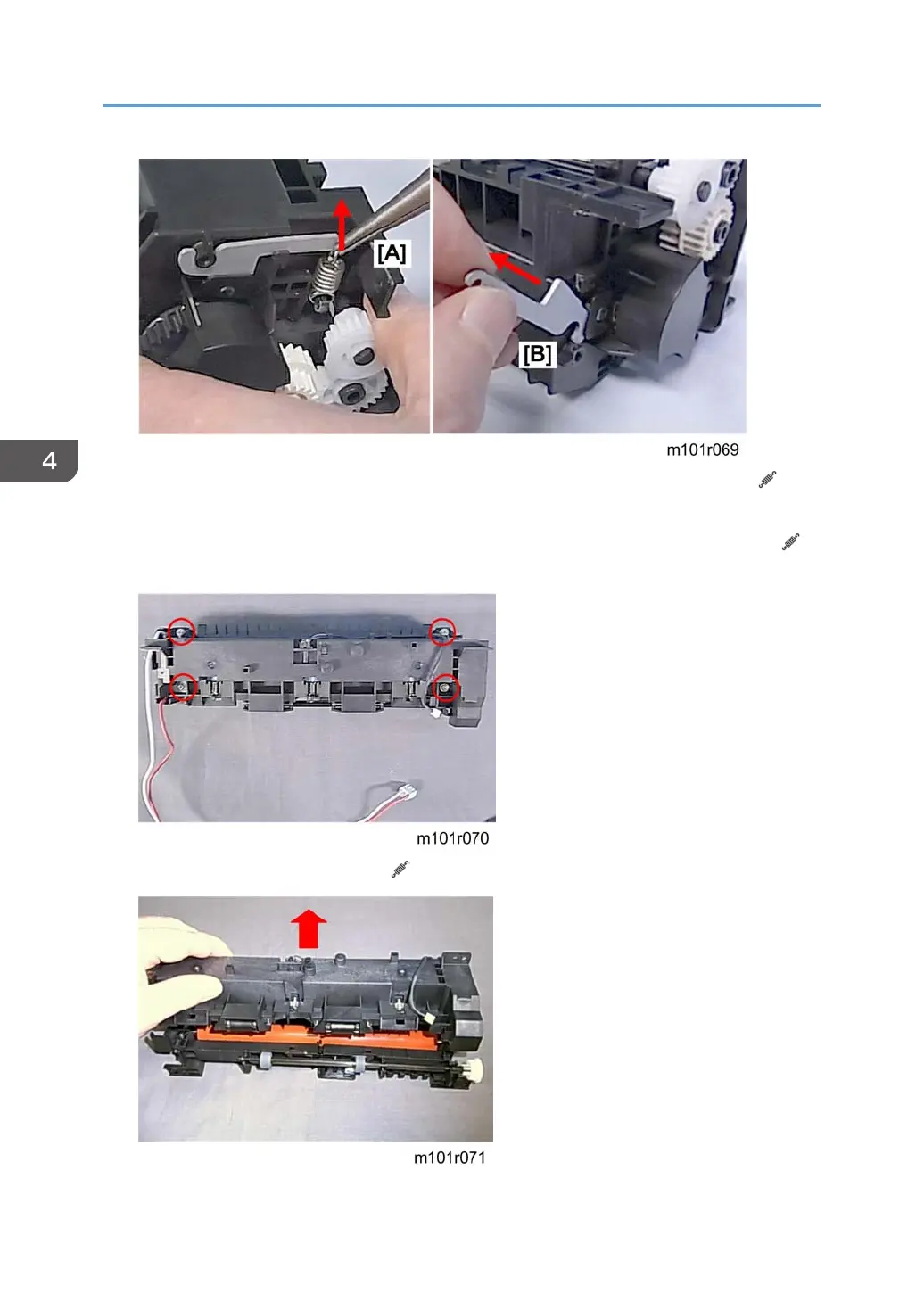 [A]

[B]

m101r069

4

m101r070

m101r071