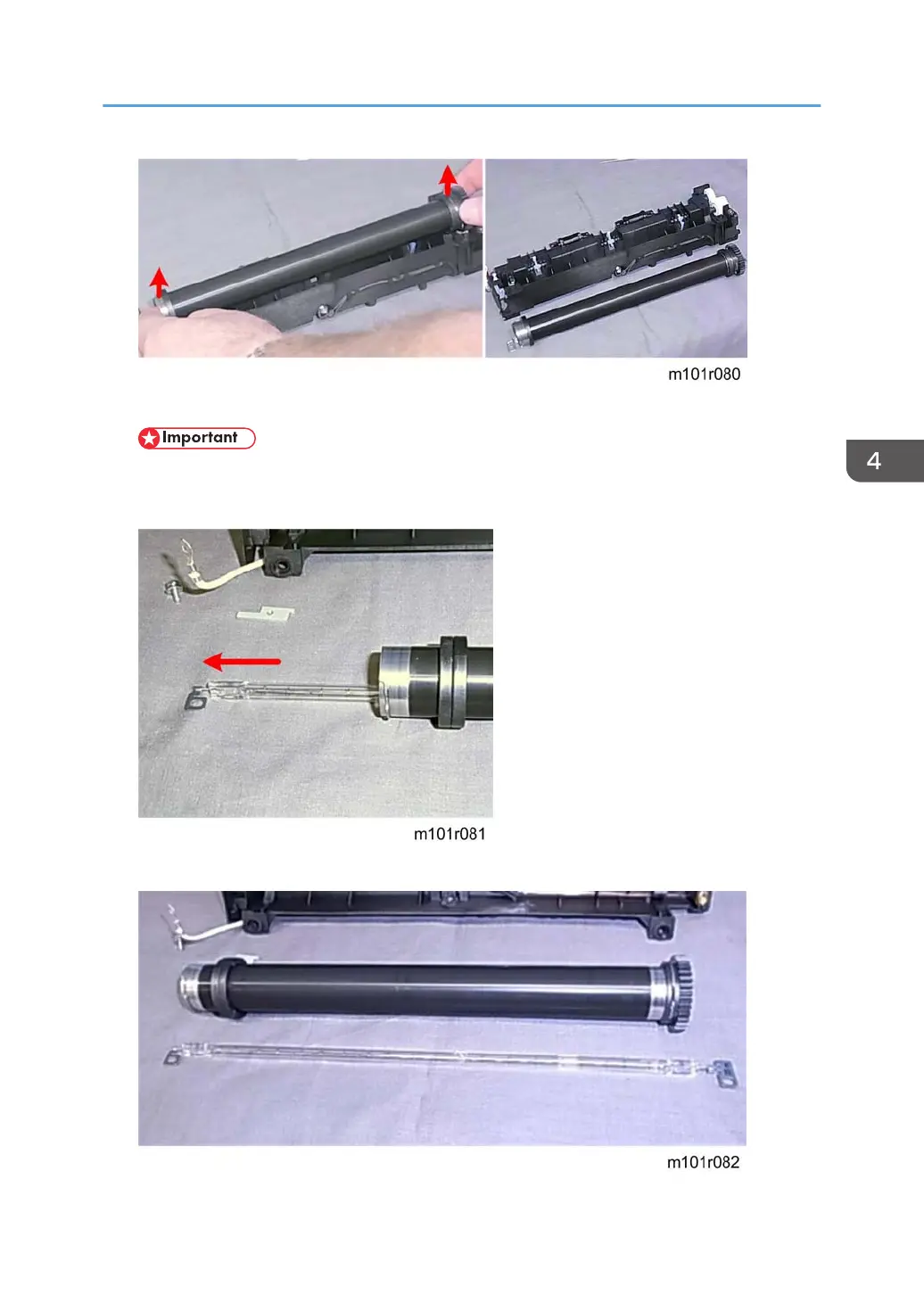 m101r080

Important

4

m101r081

m101r082