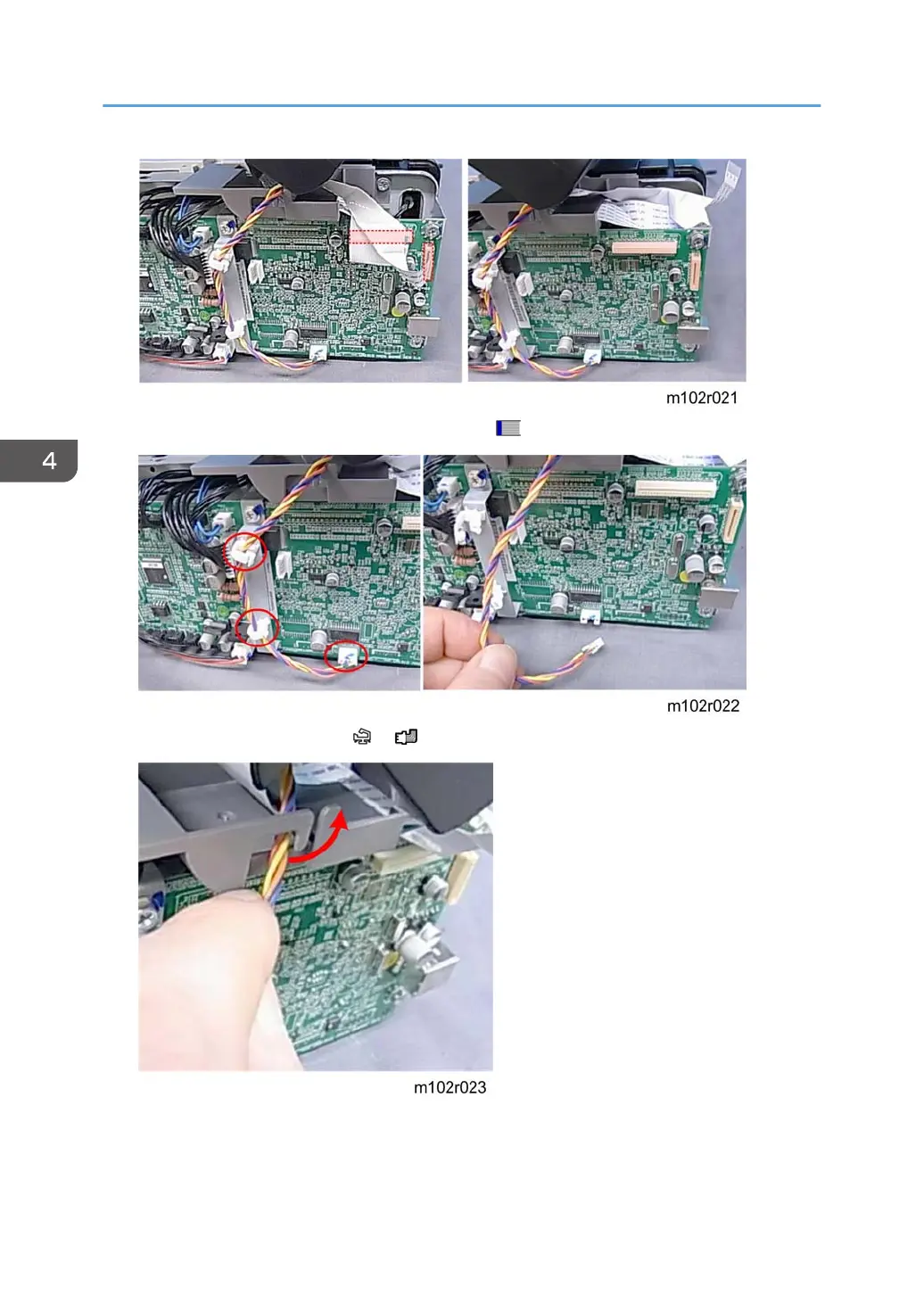 m102r021

4

m102r022

m102r023