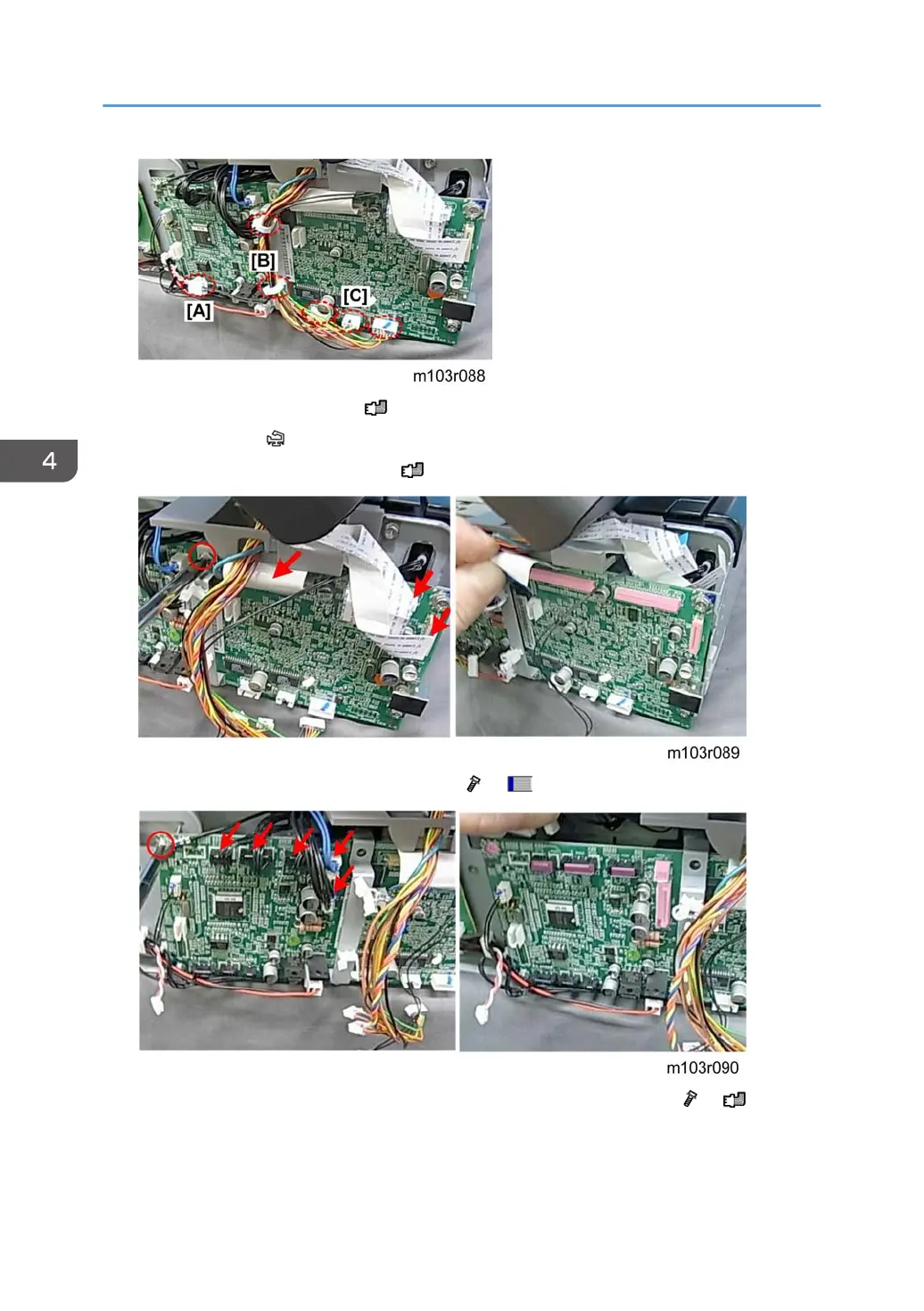 [B]

[C]

[A]

m103r088

4

m103r089

m103r090