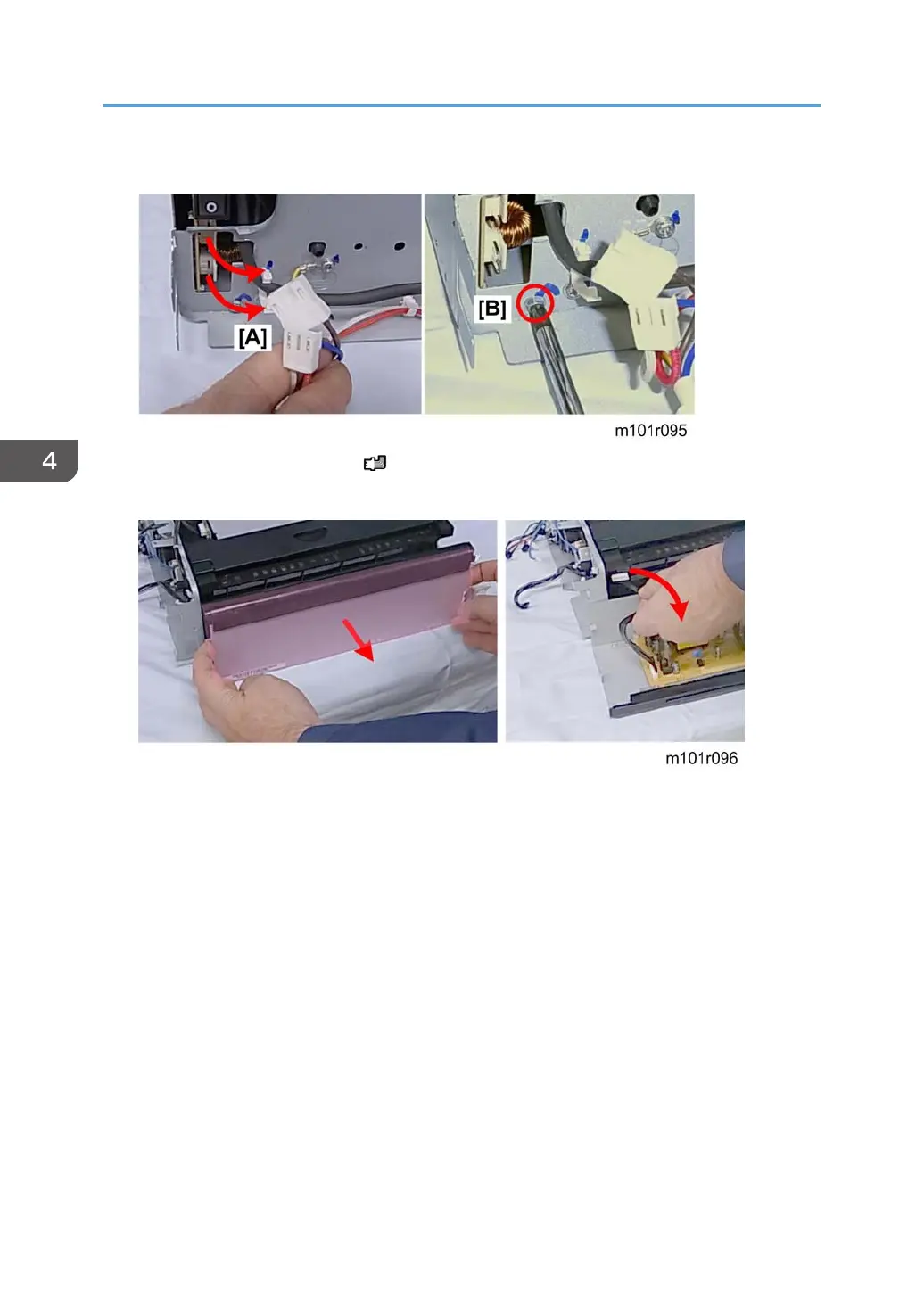 [A]

[B]

m101r095

4

m101r096