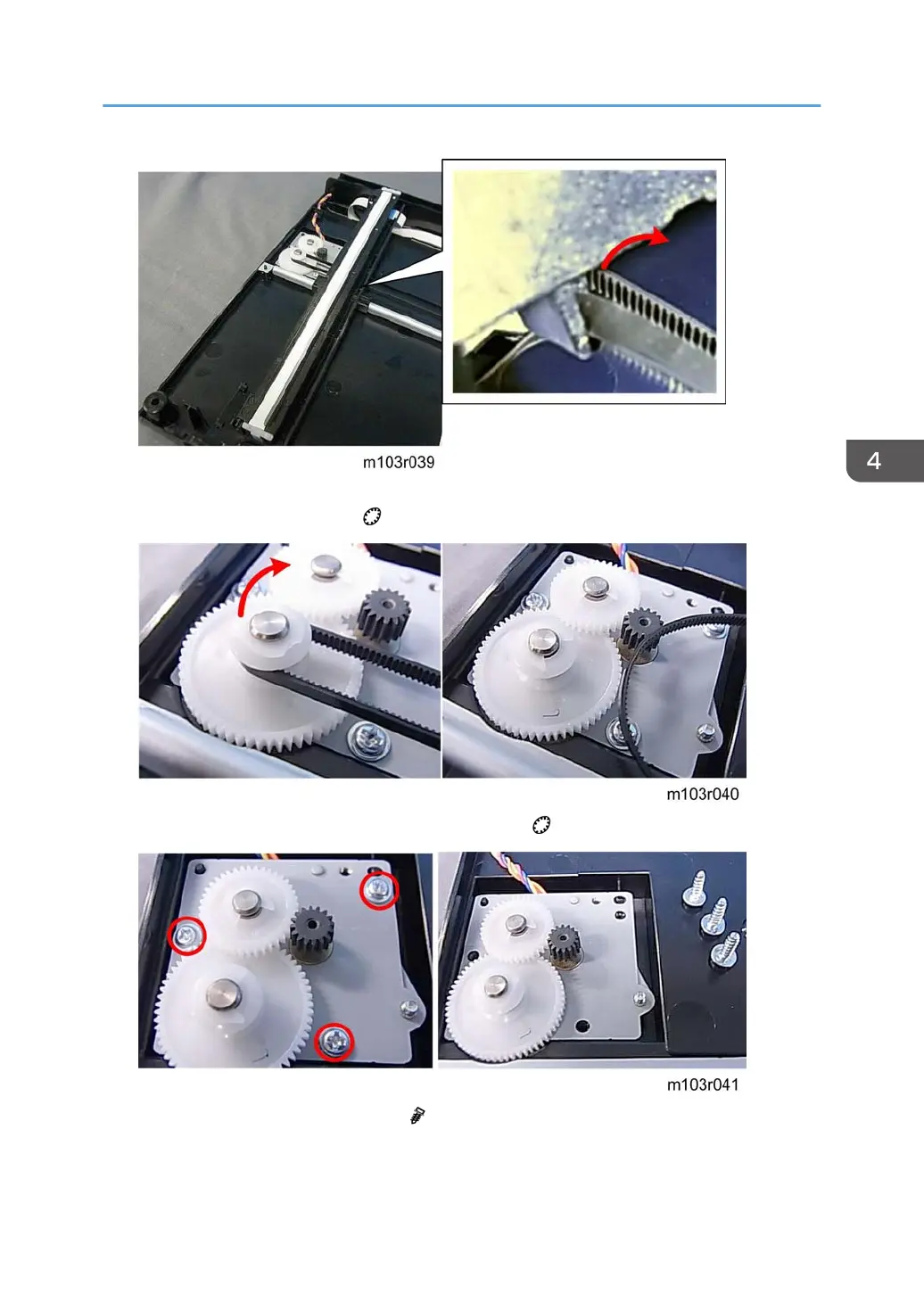 m103r039

4

m103r040

m103r041