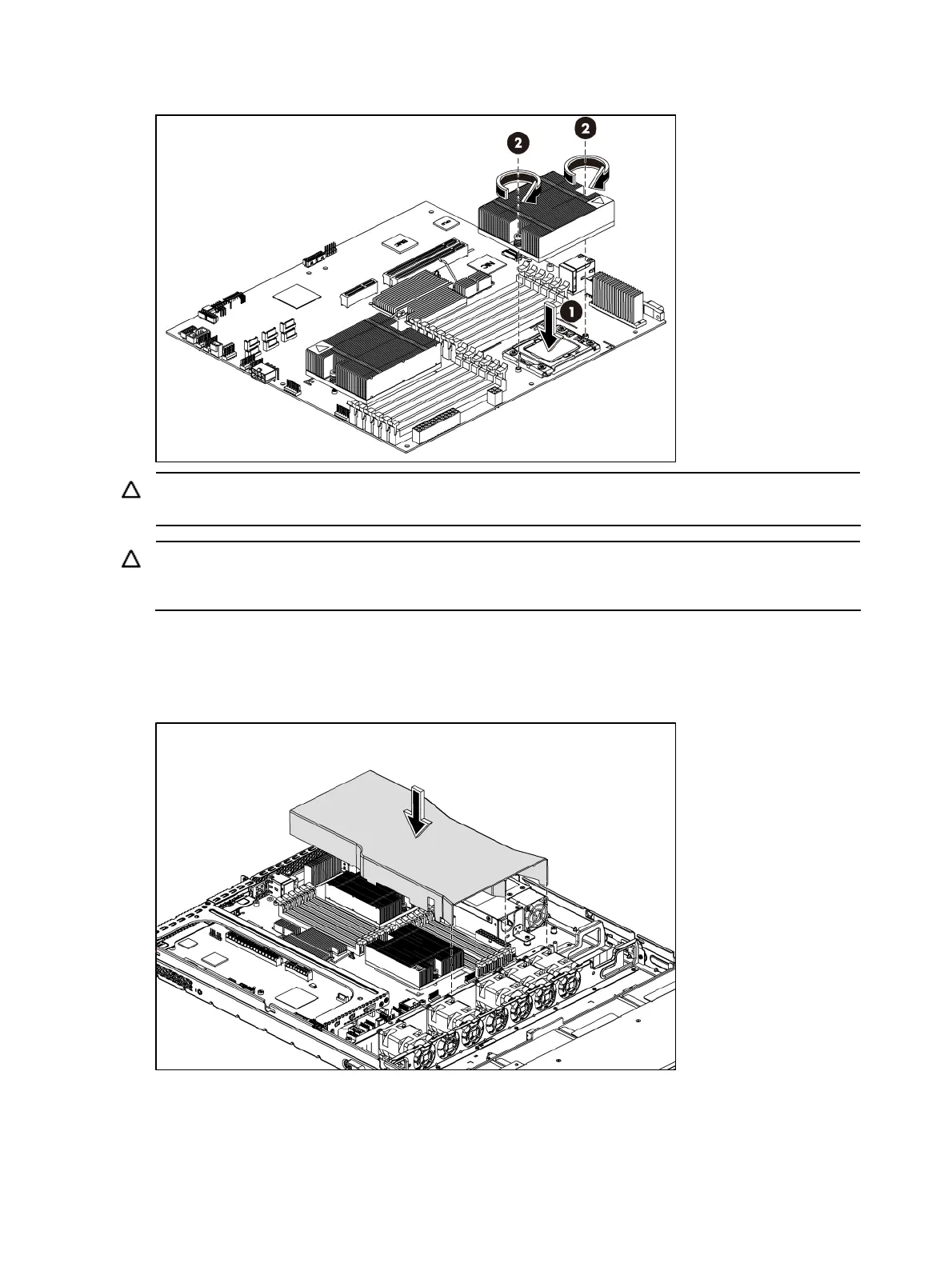 2

2

1