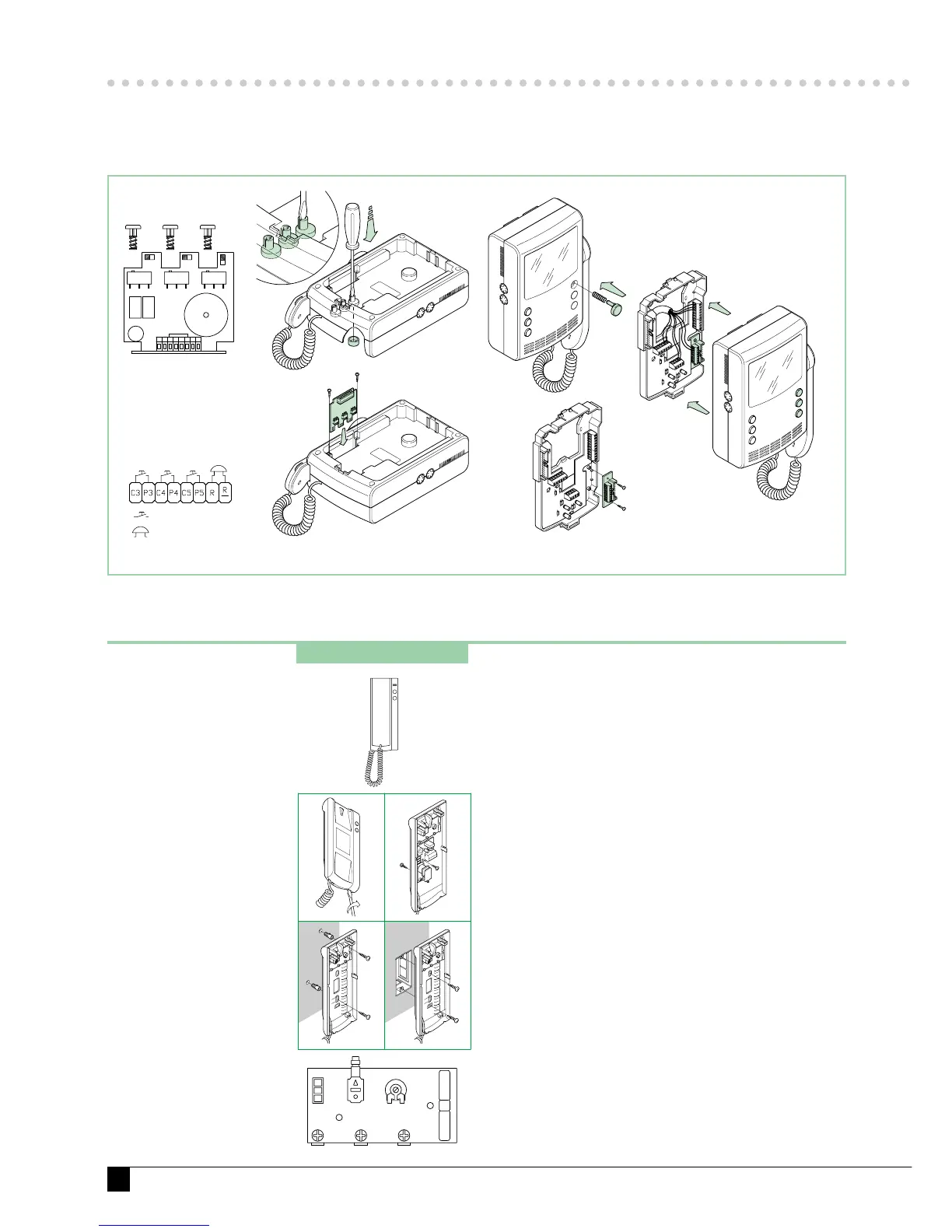 C3 P3 C4 P4 C5 P5 R R