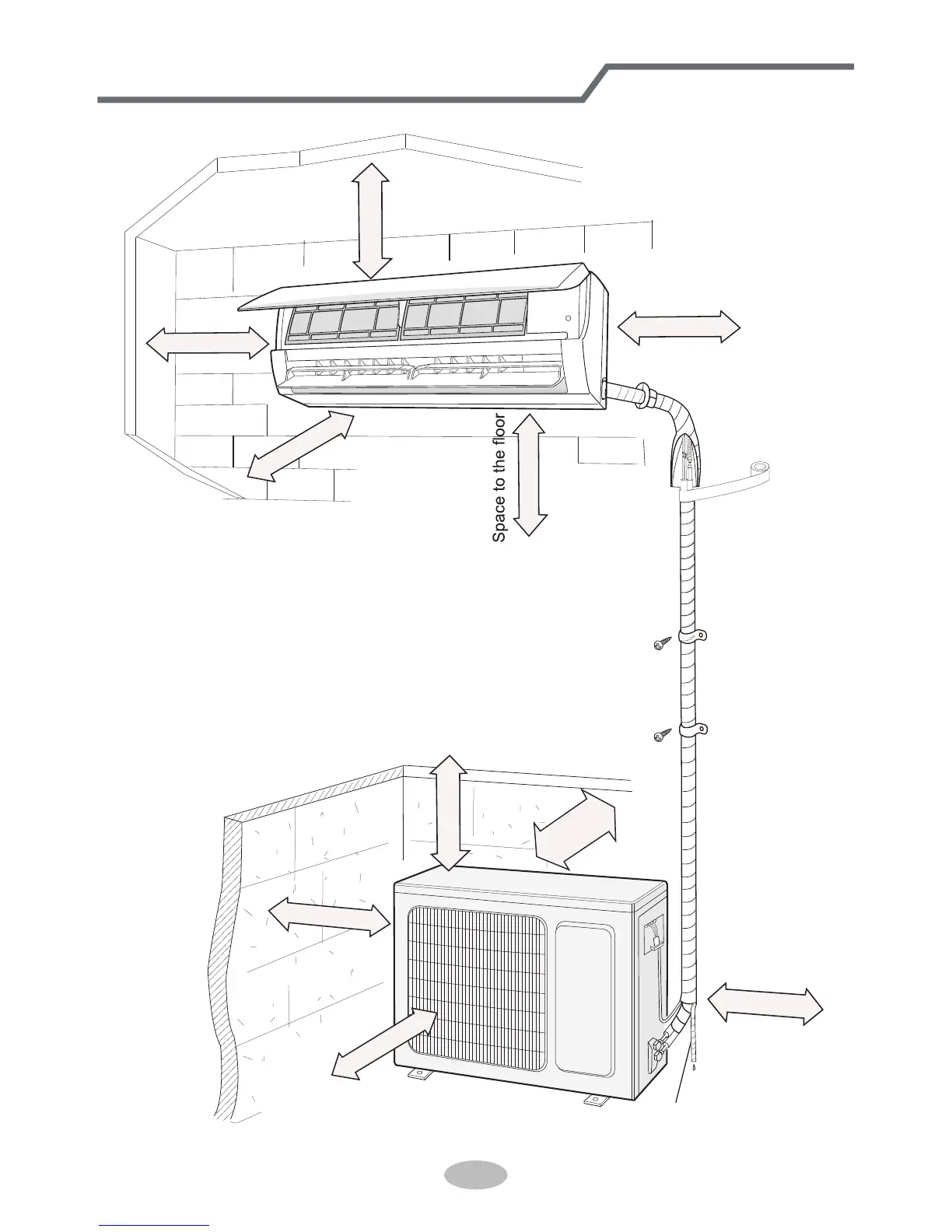 Space to the floor