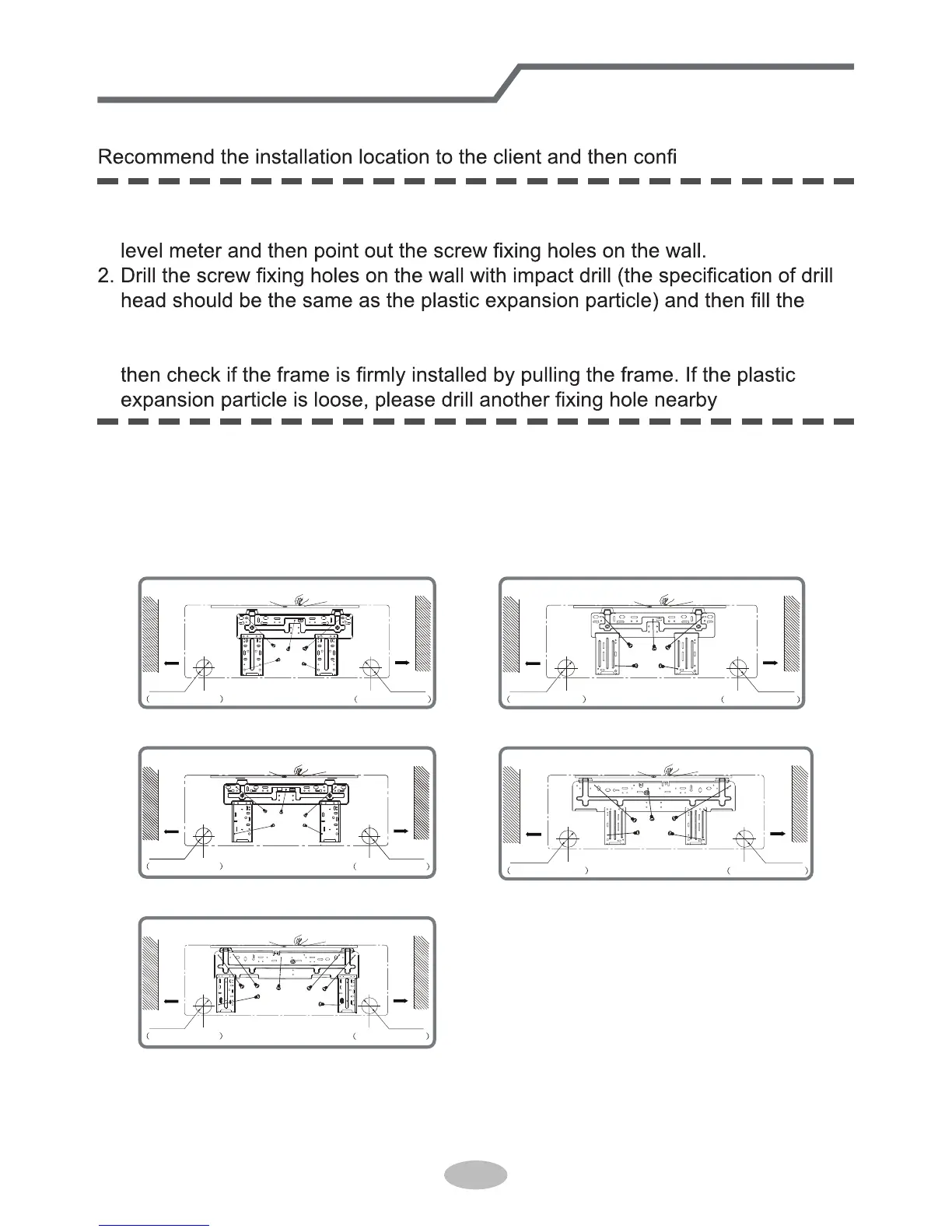 Recommend the installation location to the client and then confi

level meter and then point out the screw fixing holes on the wall.

2. Drill the screw fixing holes on the wall with impact drill (the specification of drill head should be the same as the plastic expansion particle) and then fill the

then check if the frame is firmly installed by pulling the frame. If the plastic expansion particle is loose, please drill another fixing hole nearby