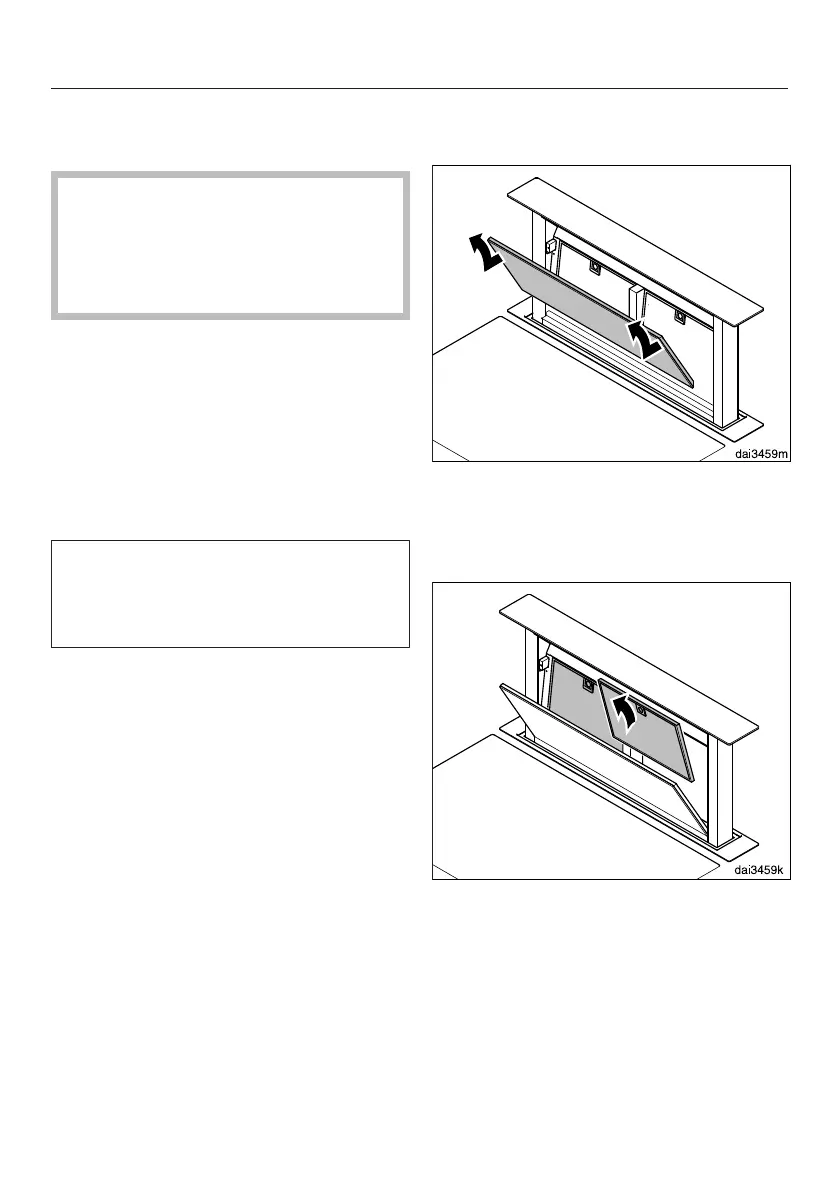 dai3459m

dai3459k