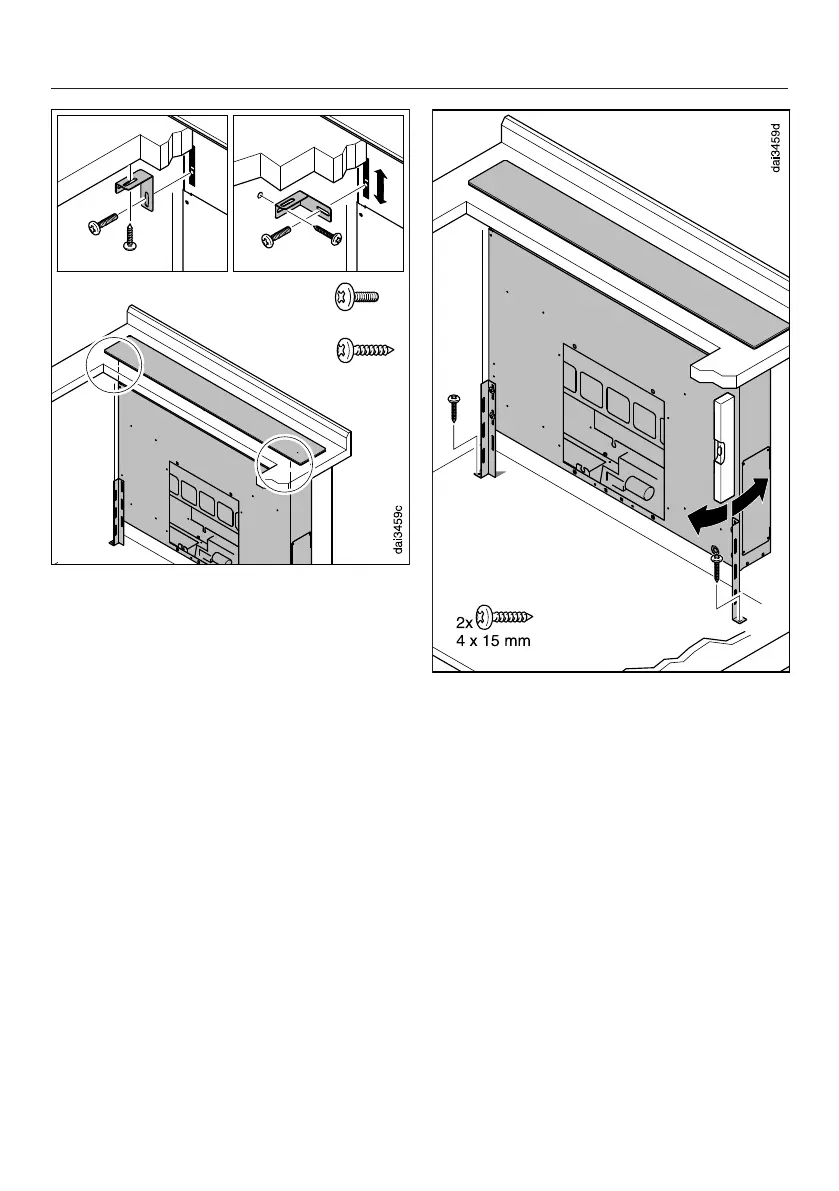 dai3459c

dai3459d

2x
4 x 15 mm