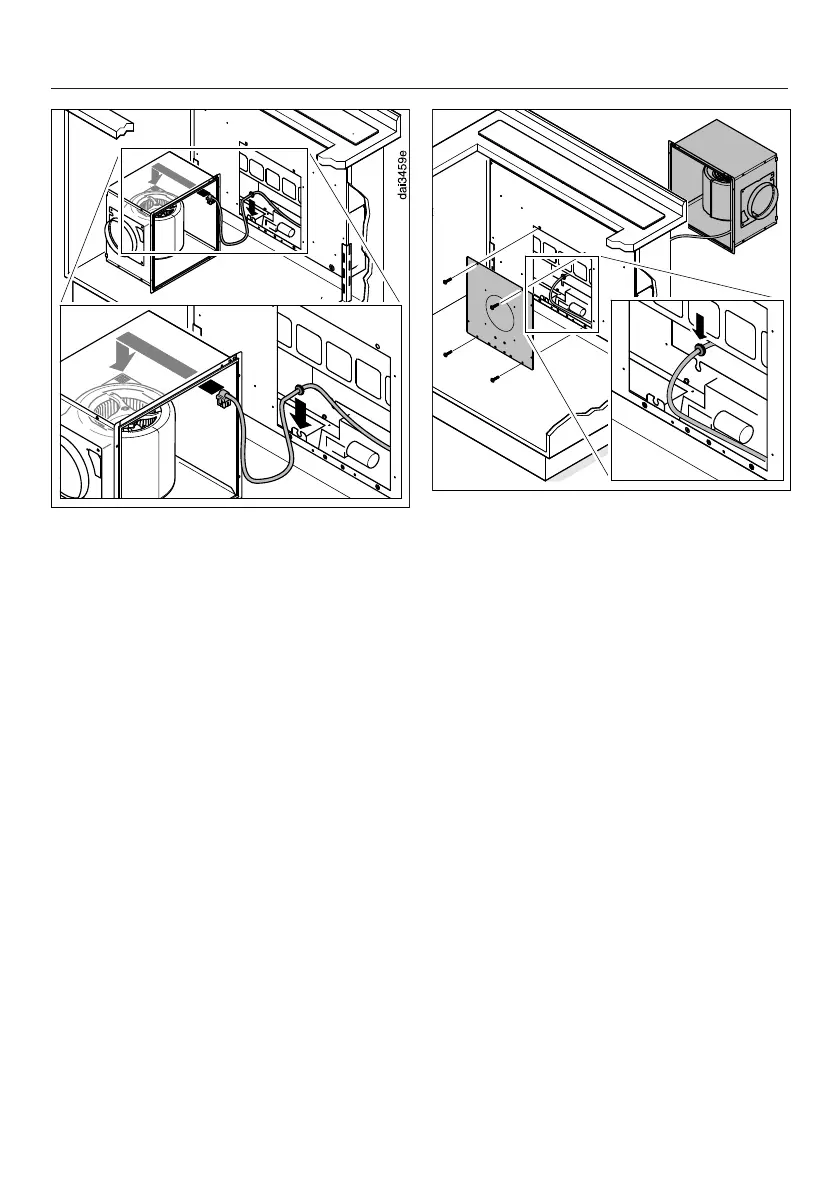 dai3459e