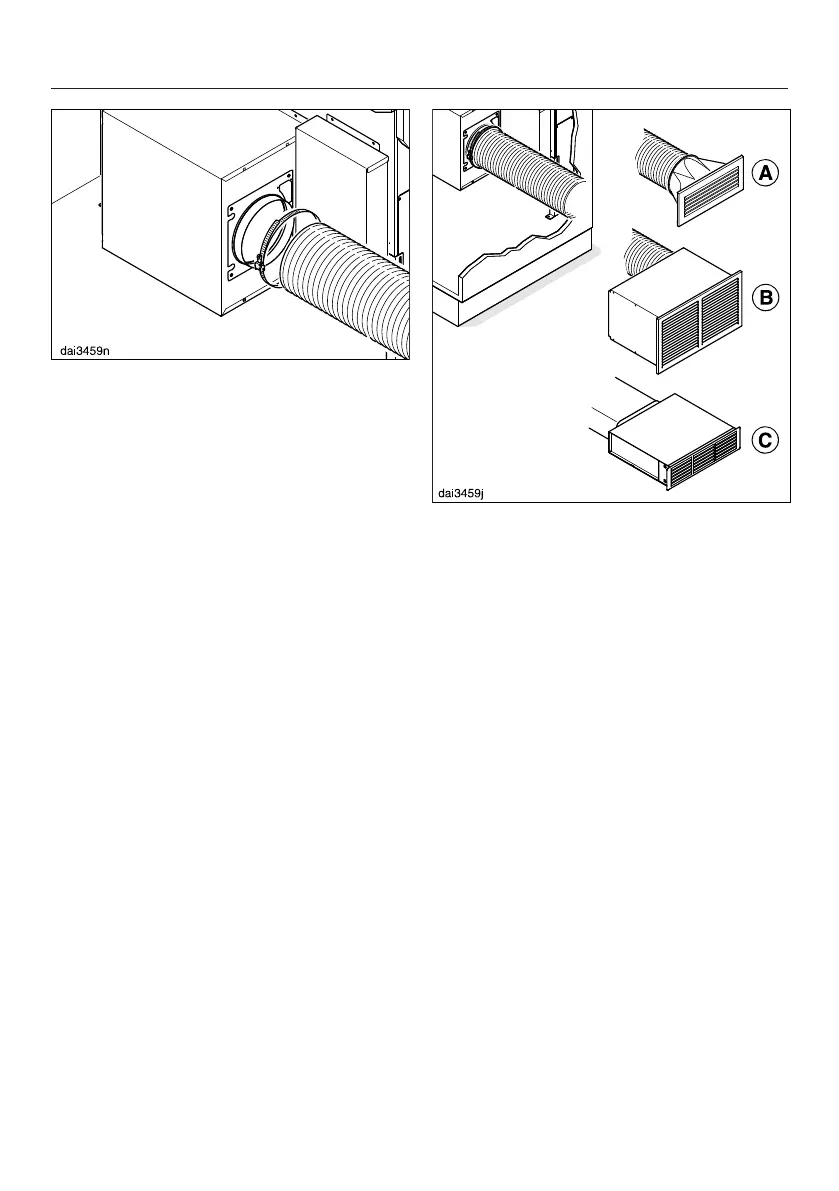 dai3459n

A

B

C

dai3459j