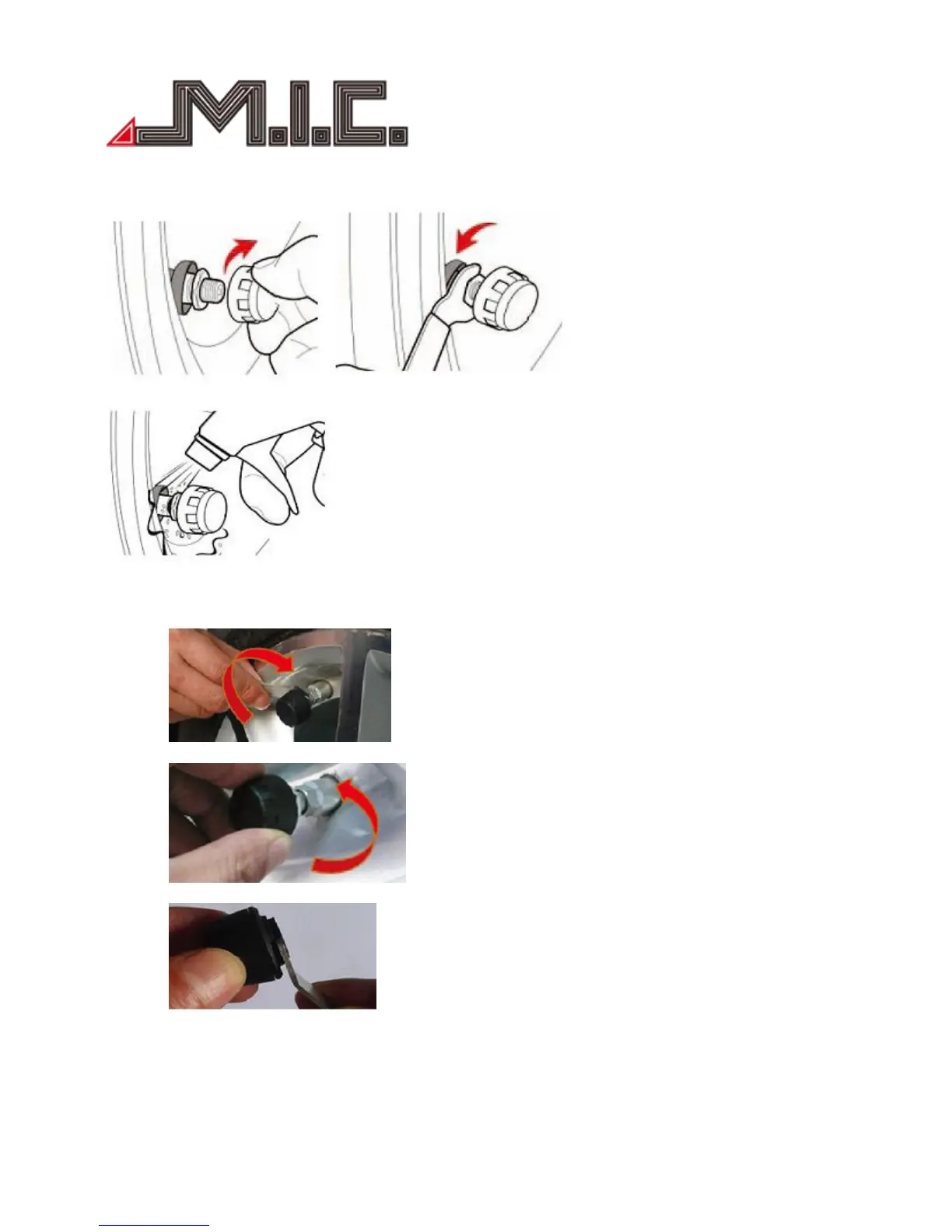 M.I.C.