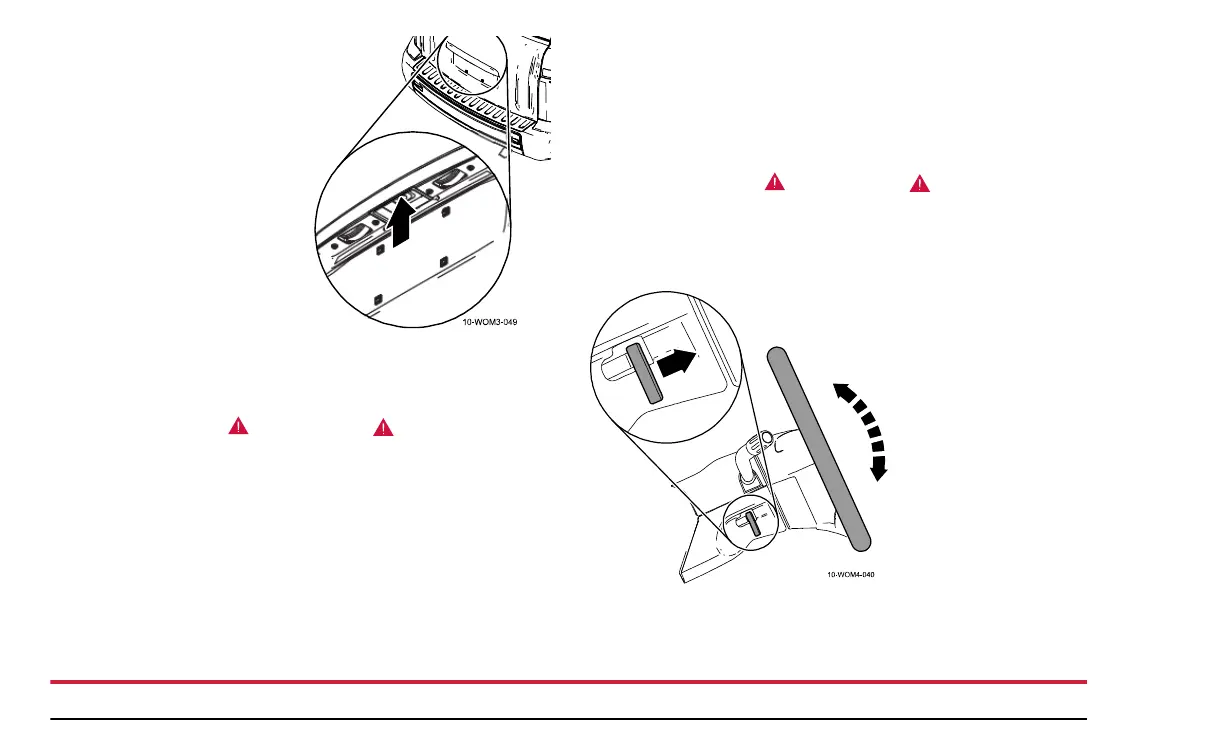 10-WOM3-049

10-WOM4-040