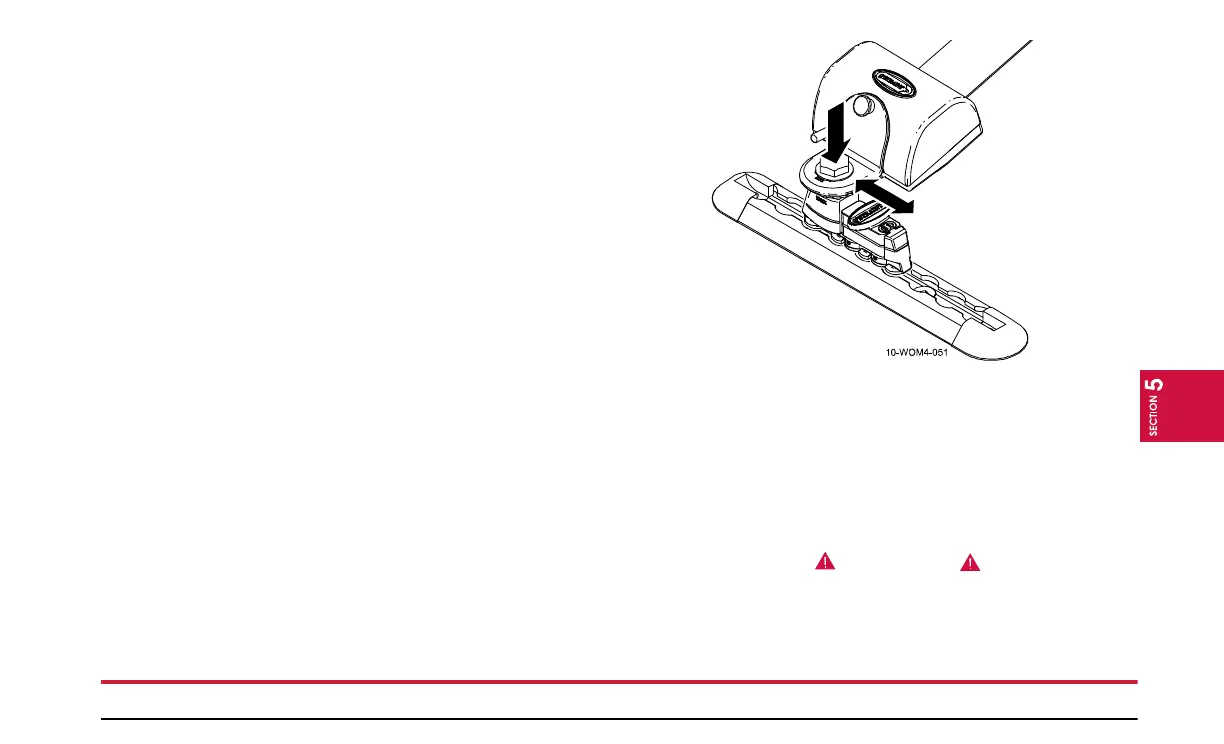 10-WOM4-051

SECTION 5