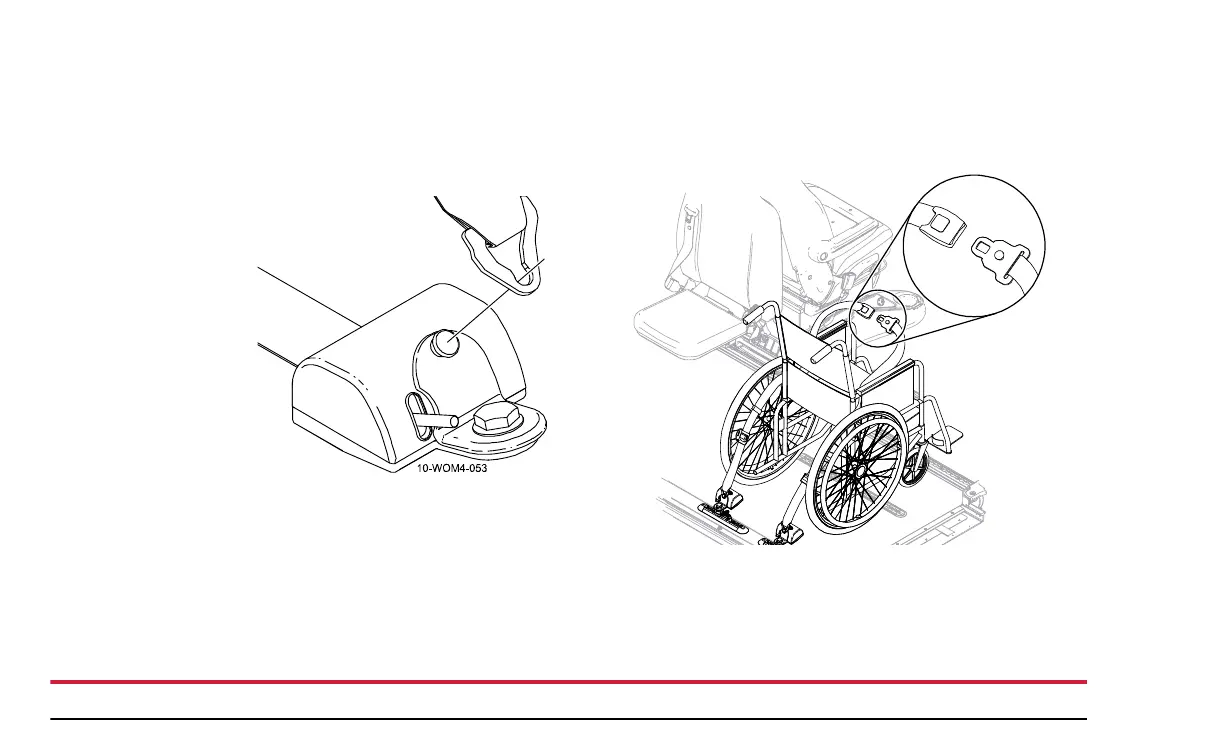 10-WOM4-053