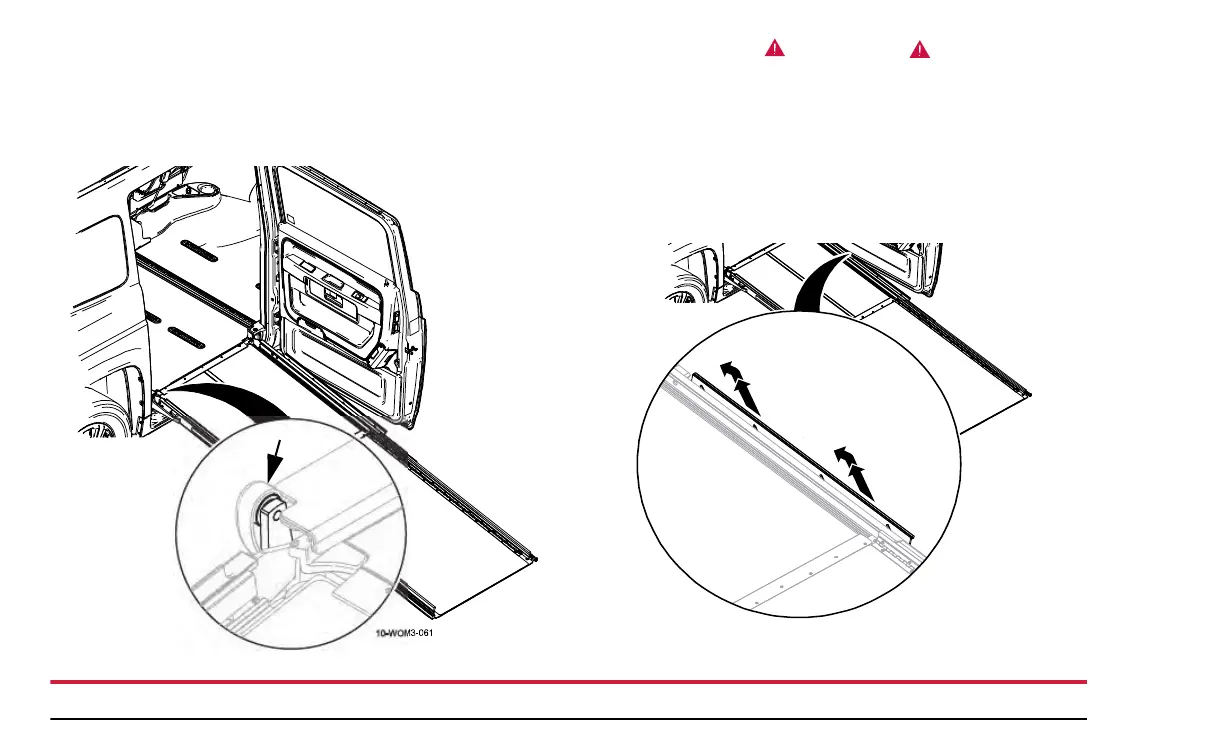 10-WOM3-061