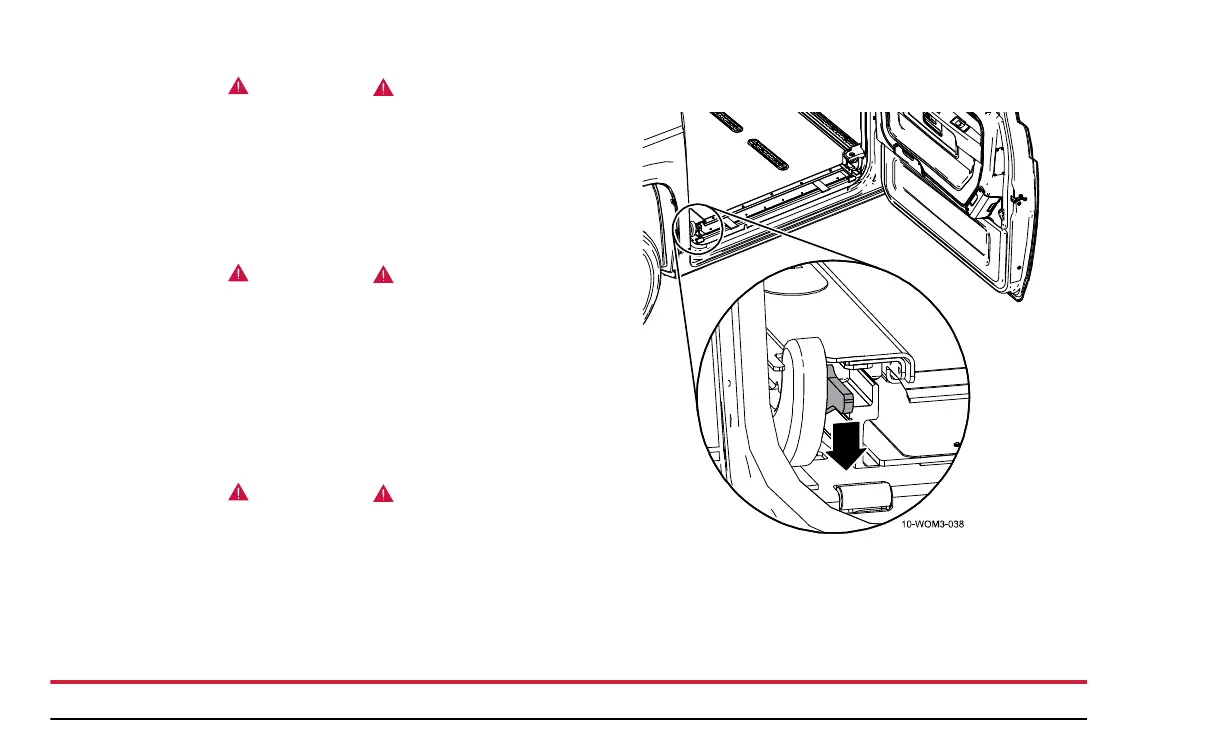 10-WOM3-038