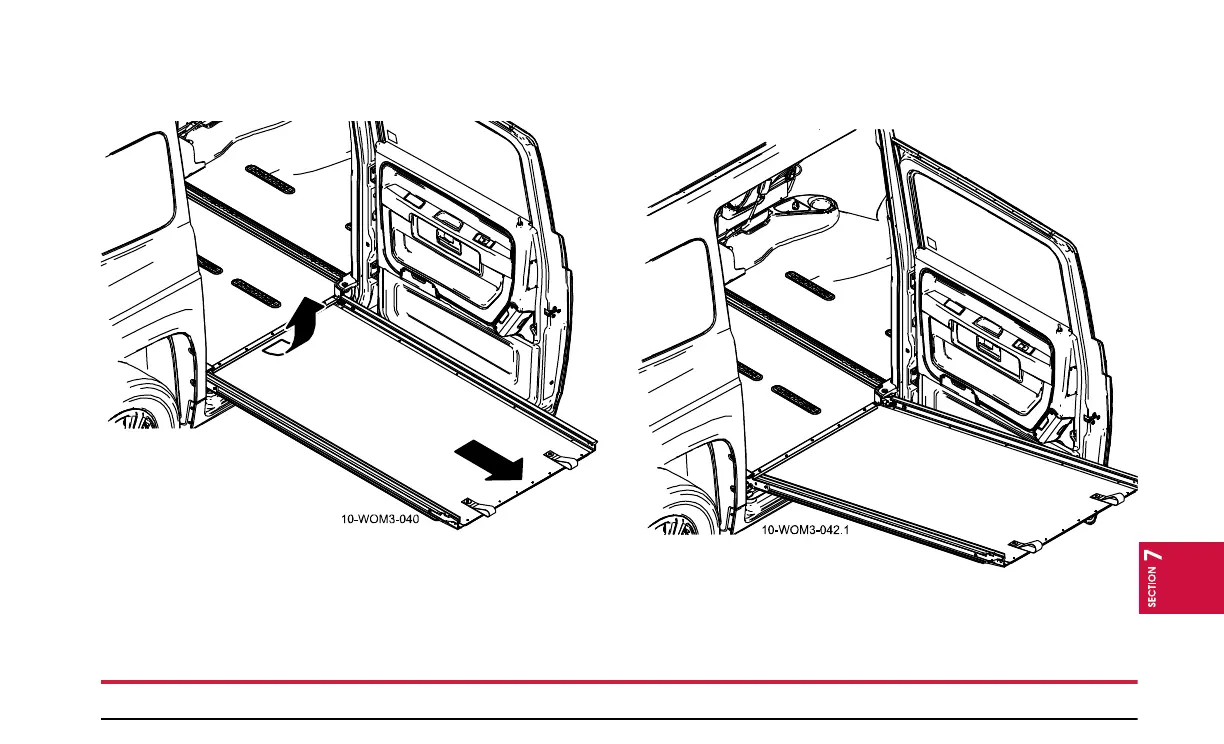 10-WOM3-040

10-WOM3-042.1

SECTION 7