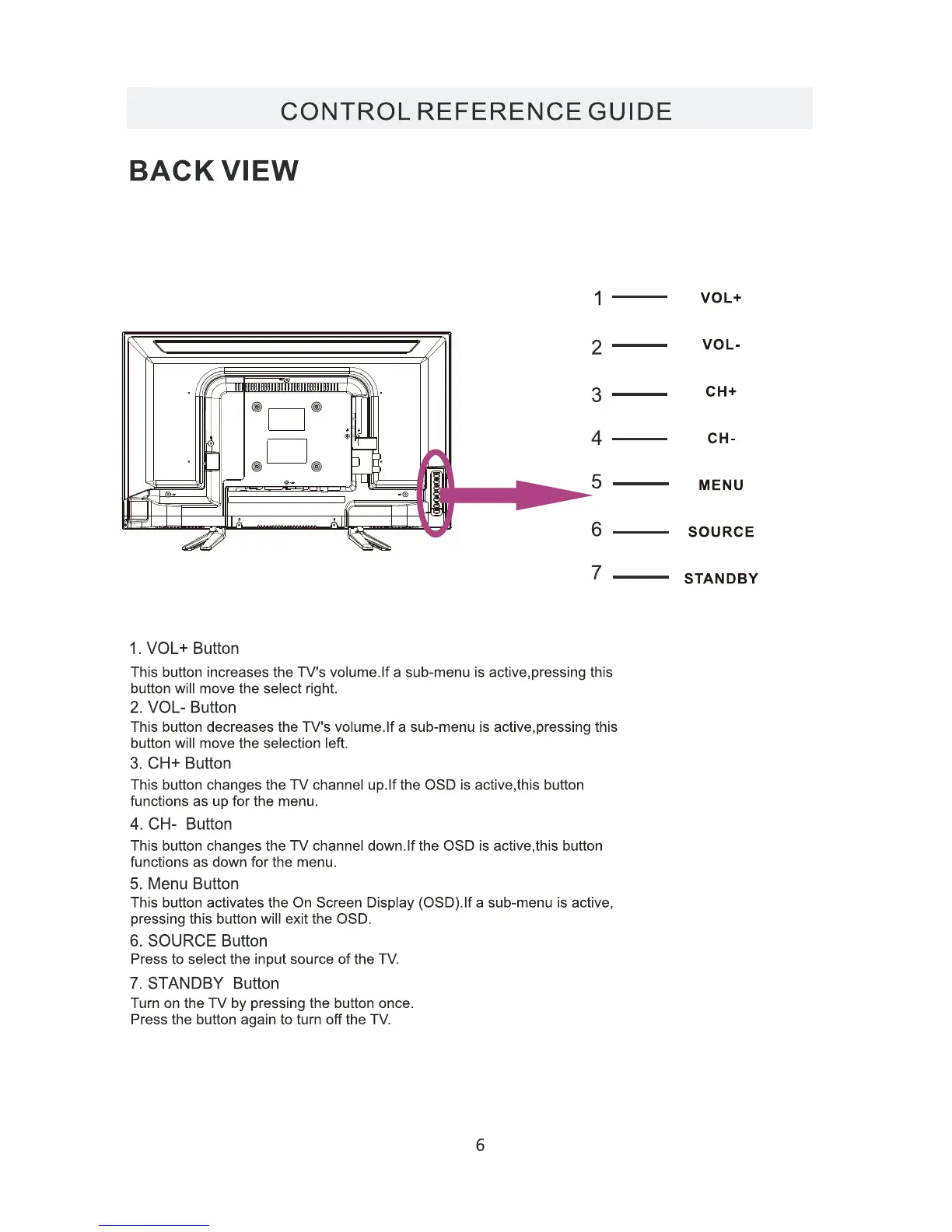 CONTROL REFERENCE GUIDE

BACK VIEW

1 VOL+
2 VOL-
3 CH+
4 CH-
5 MENU
6 SOURCE
7 STANDBY

1. VOL+ Button
This button increases the TV's volume.If a sub-menu is active,pressing this button will move the select right.

2. VOL- Button
This button decreases the TV's volume.If a sub-menu is active,pressing this button will move the selection left.

3. CH+ Button
This button changes the TV channel up.If the OSD is active,this button functions as up for the menu.

4. CH- Button
This button changes the TV channel down.If the OSD is active,this button functions as down for the menu.

5. Menu Button
This button activates the On Screen Display (OSD).If a sub-menu is active, pressing this button will exit the OSD.

6. SOURCE Button
Press to select the input source of the TV.

7. STANDBY Button
Turn on the TV by pressing the button once.
Press the button again to turn off the TV.

6