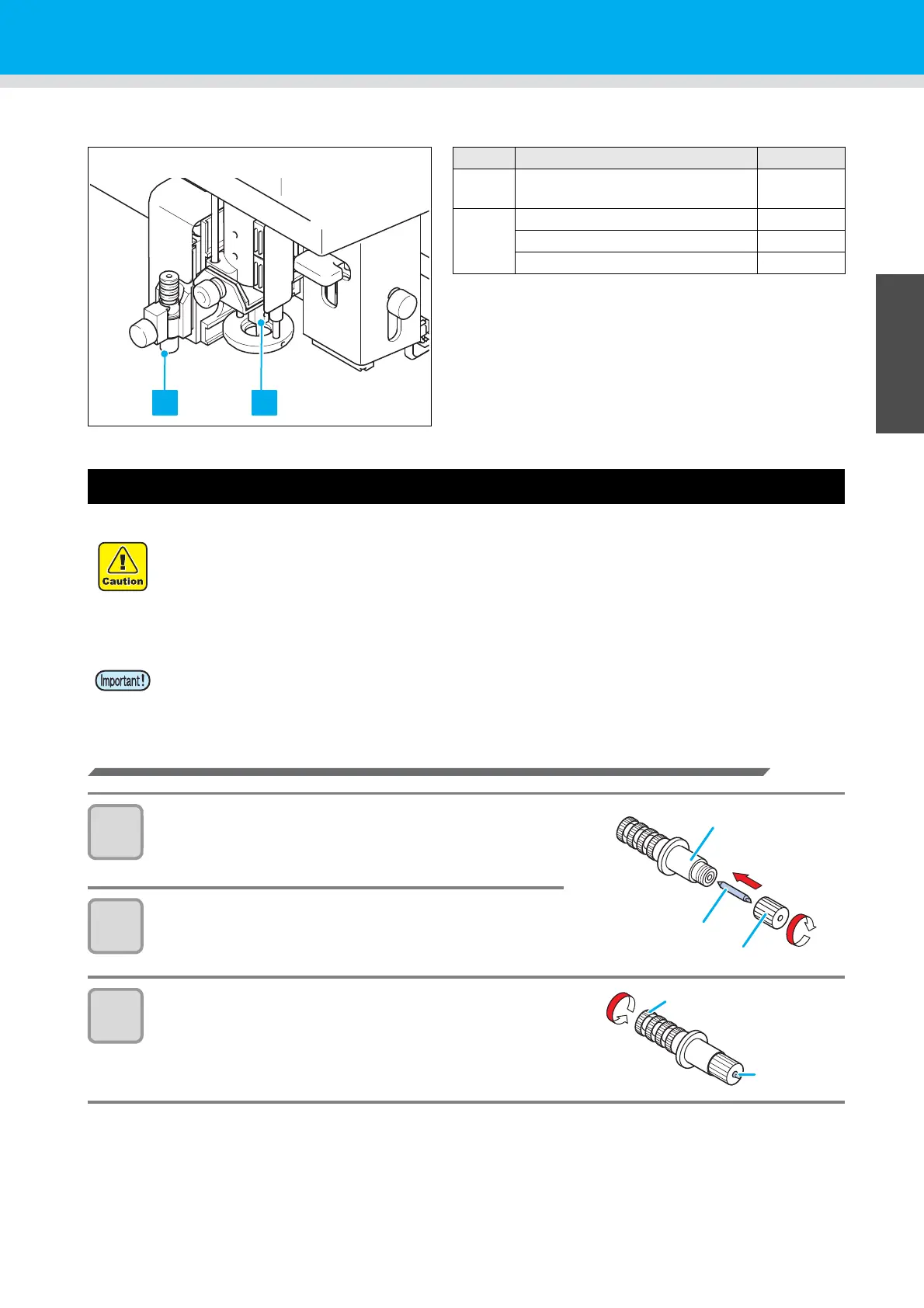 Caution

Important!