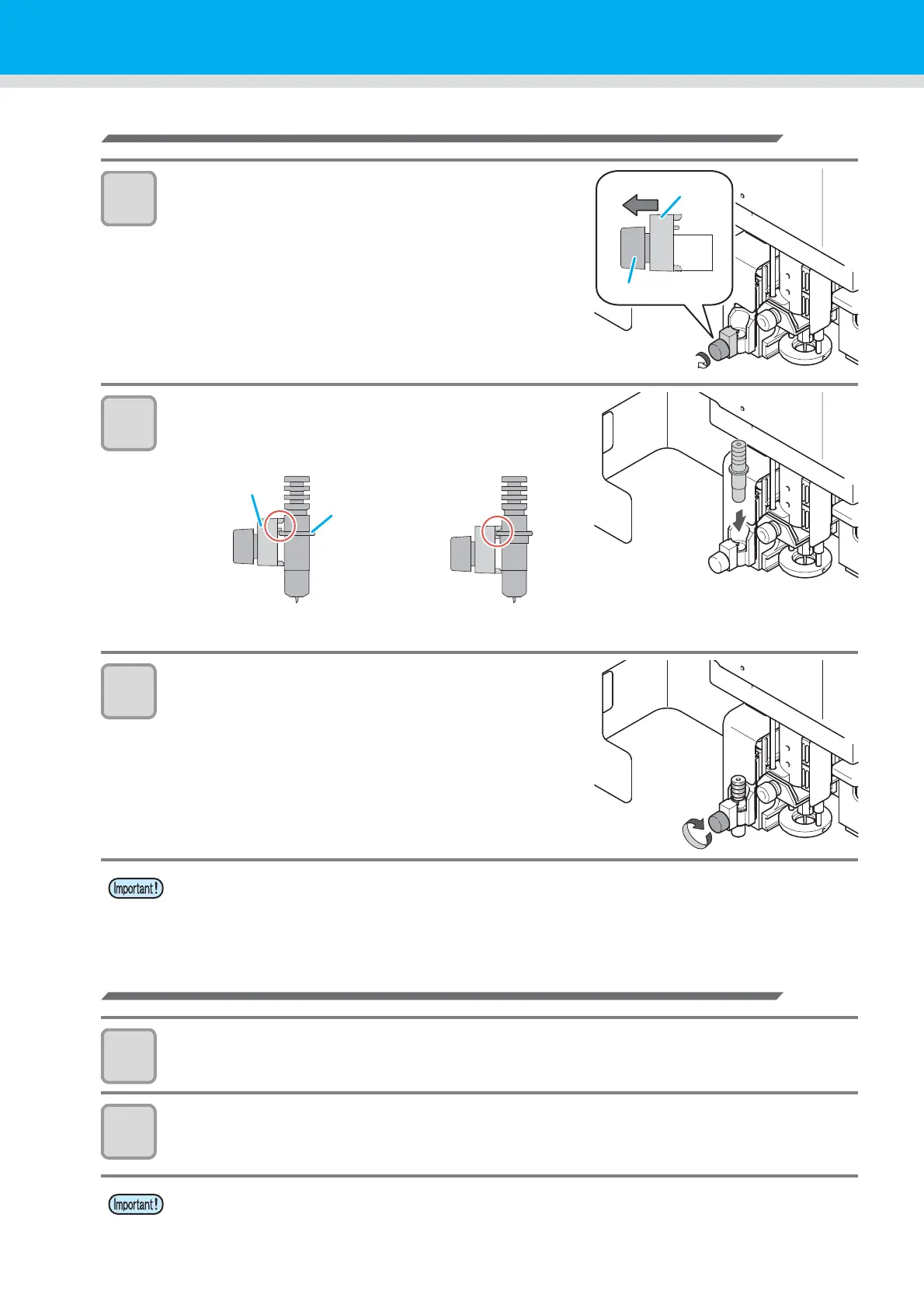 Important!

Important!