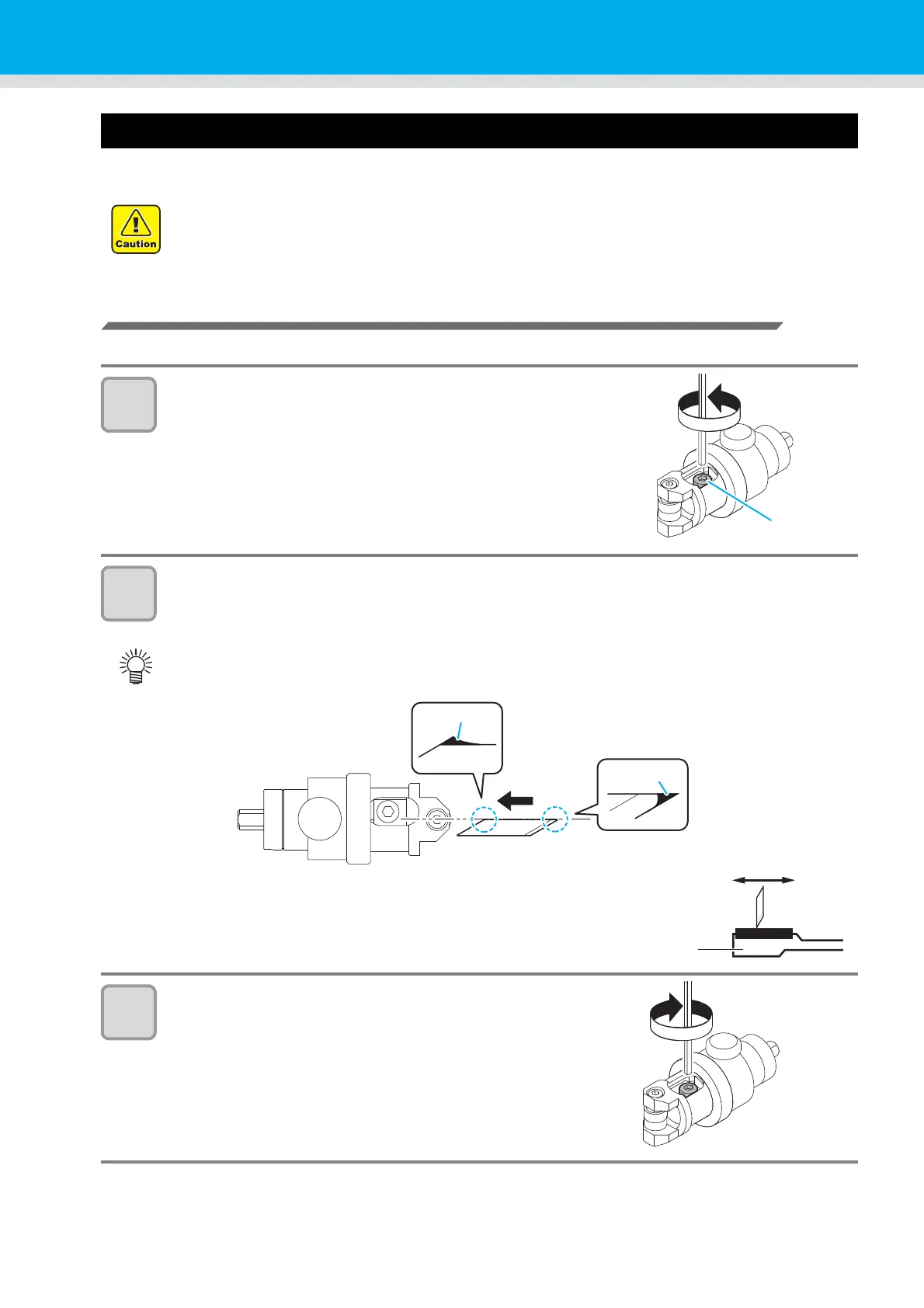 Caution